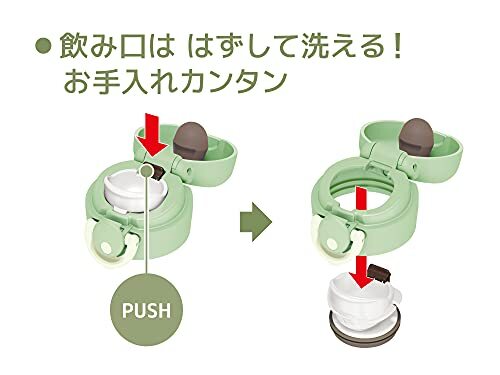 ● 飲み口は はずして洗える！
お手入れカンタン

PUSH