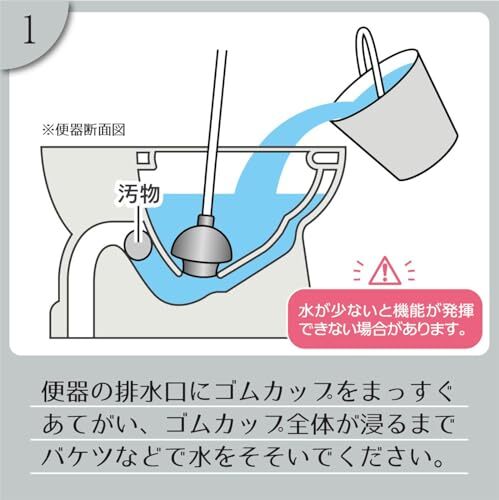 1

※便器断面図

汚物

水が少ないと機能が発揮できない場合があります。

便器の排水口にゴムカップをまっすぐあてがい、ゴムカップ全体が浸るまでバケツなどで水をそそいでください。