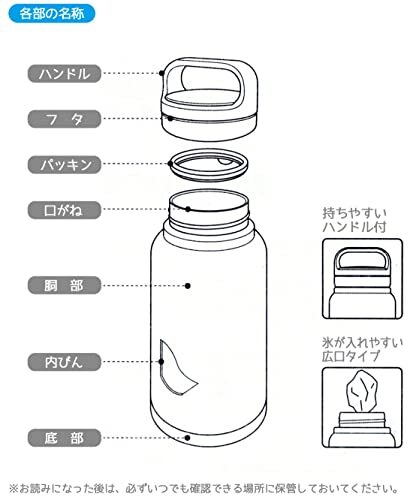 各部の名称

ハンドル

フ タ

パッキン

口がね

胴 部

内びん

底 部

持ちやすい
ハンドル付

氷が入れやすい
広口タイプ

※お読みになった後は、必ずいつでも確認できる場所に保管しておいてください。