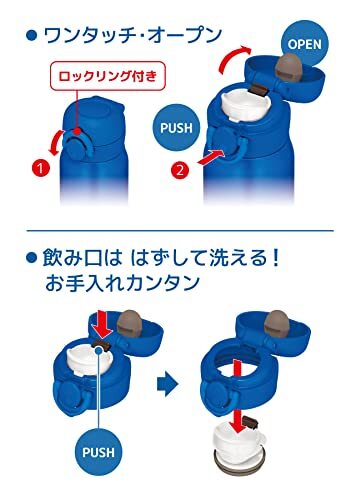 ● ワンタッチ・オープン

ロックリング付き

OPEN

PUSH

1

2

● 飲み口は はずして洗える！
お手入れカンタン

PUSH