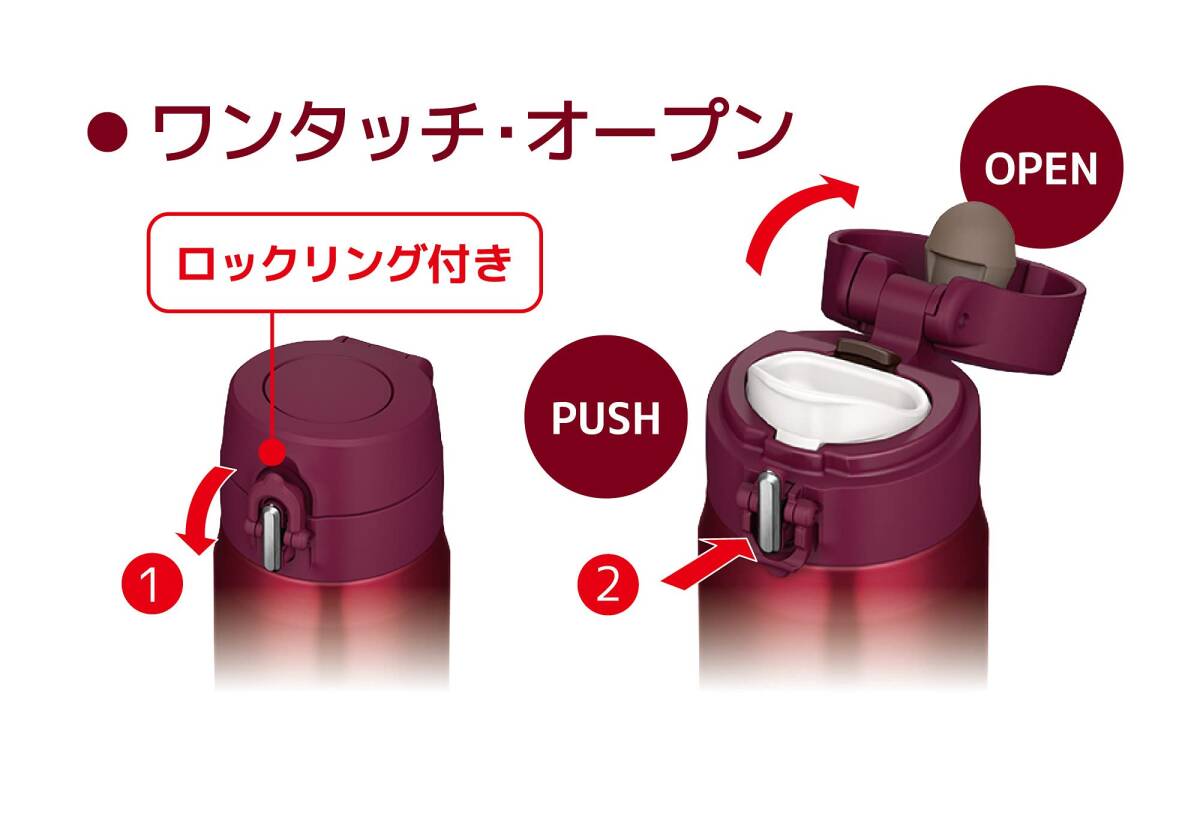 ● ワンタッチ･オープン

ロックリング付き

OPEN

PUSH

1

2