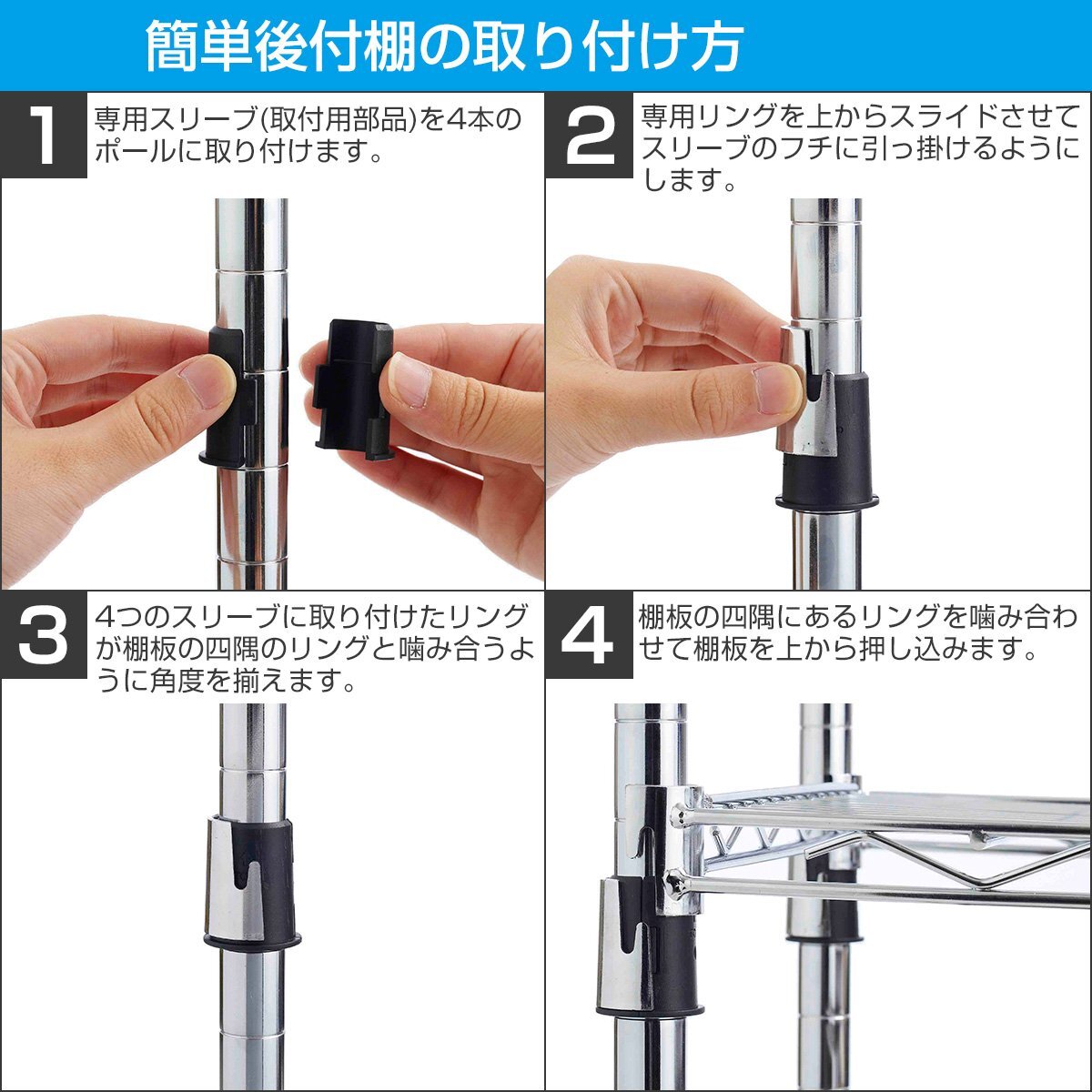 簡単後付棚の取り付け方

1
専用スリーブ(取付用部品)を4本のポールに取り付けます。

2
専用リングを上からスライドさせてスリーブのフチに引っ掛けるようにします。

3
4つのスリーブに取り付けたリングが棚板の四隅のリングと噛み合うように角度を揃えます。

4
棚板の四隅にあるリングを噛み合わせて棚板を上から押し込みます。