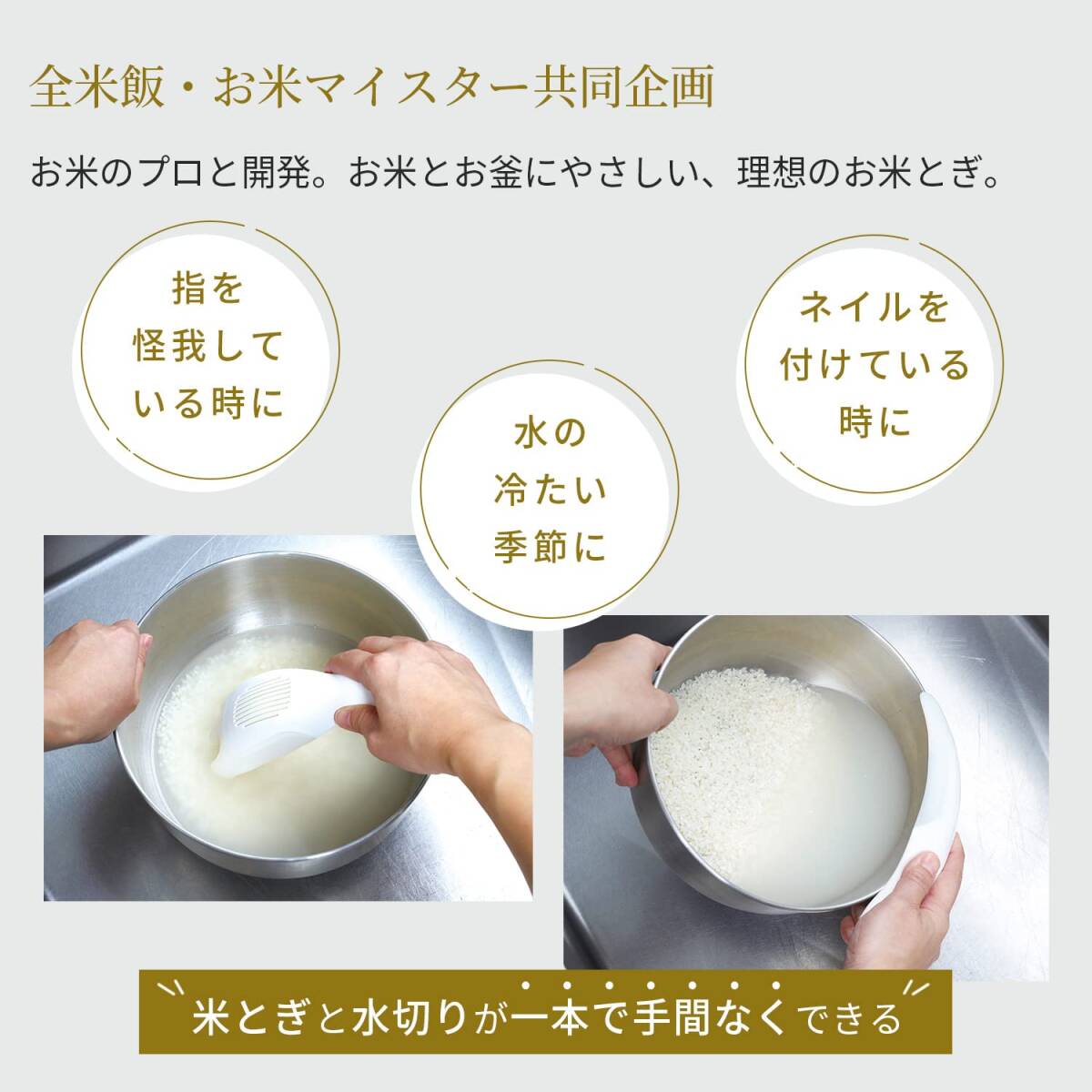 全米飯・お米マイスター共同企画

お米のプロと開発。お米とお釜にやさしい、理想のお米とぎ。

指を
怪我して
いる時に

水の
冷たい
季節に

ネイルを
付けている
時に

米とぎと水切りが一本で手間なくできる