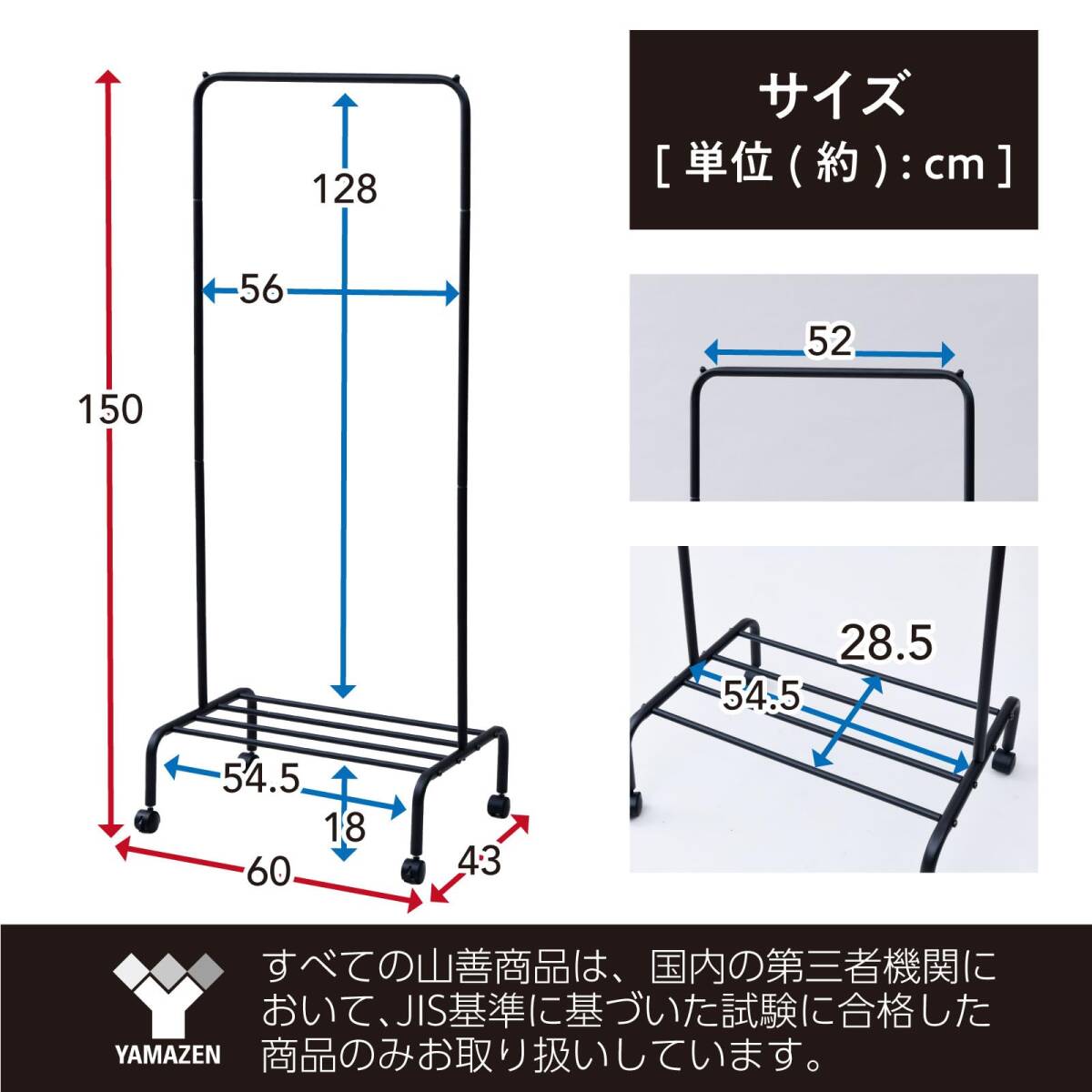 150

128

56

54.5

18

60

43

サイズ
[ 単位 ( 約 ) : cm ]

52

28.5

54.5

YAMAZEN

すべての山善商品は、国内の第三者機関において、JIS基準に基づいた試験に合格した商品のみお取り扱いしています。