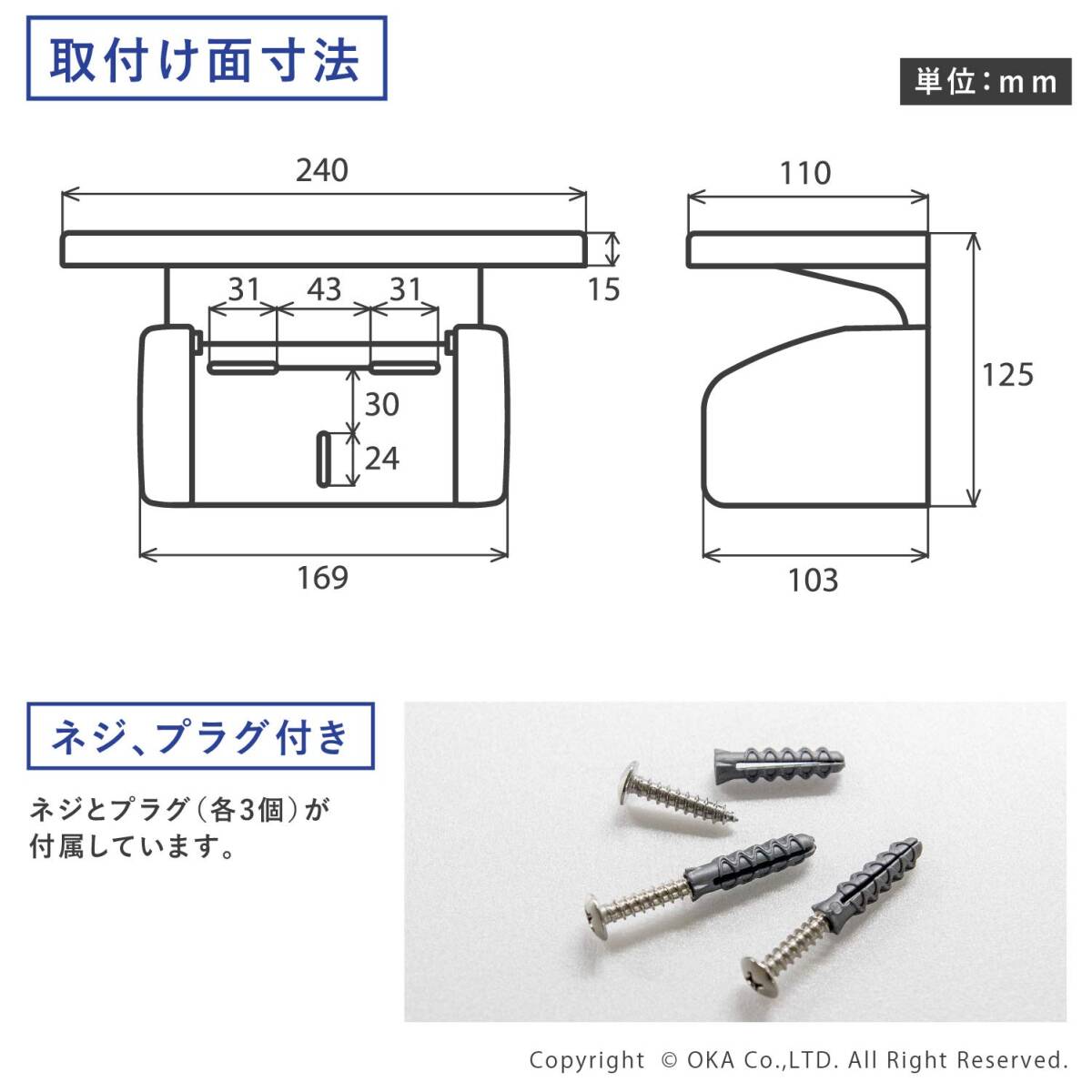 取付け面寸法

単位：mm

240

15

31 43 31

30

24

169

110

125

103

ネジ、プラグ付き

ネジとプラグ（各3個）が付属しています。

Copyright © OKA Co.,LTD. All Right Reserved.