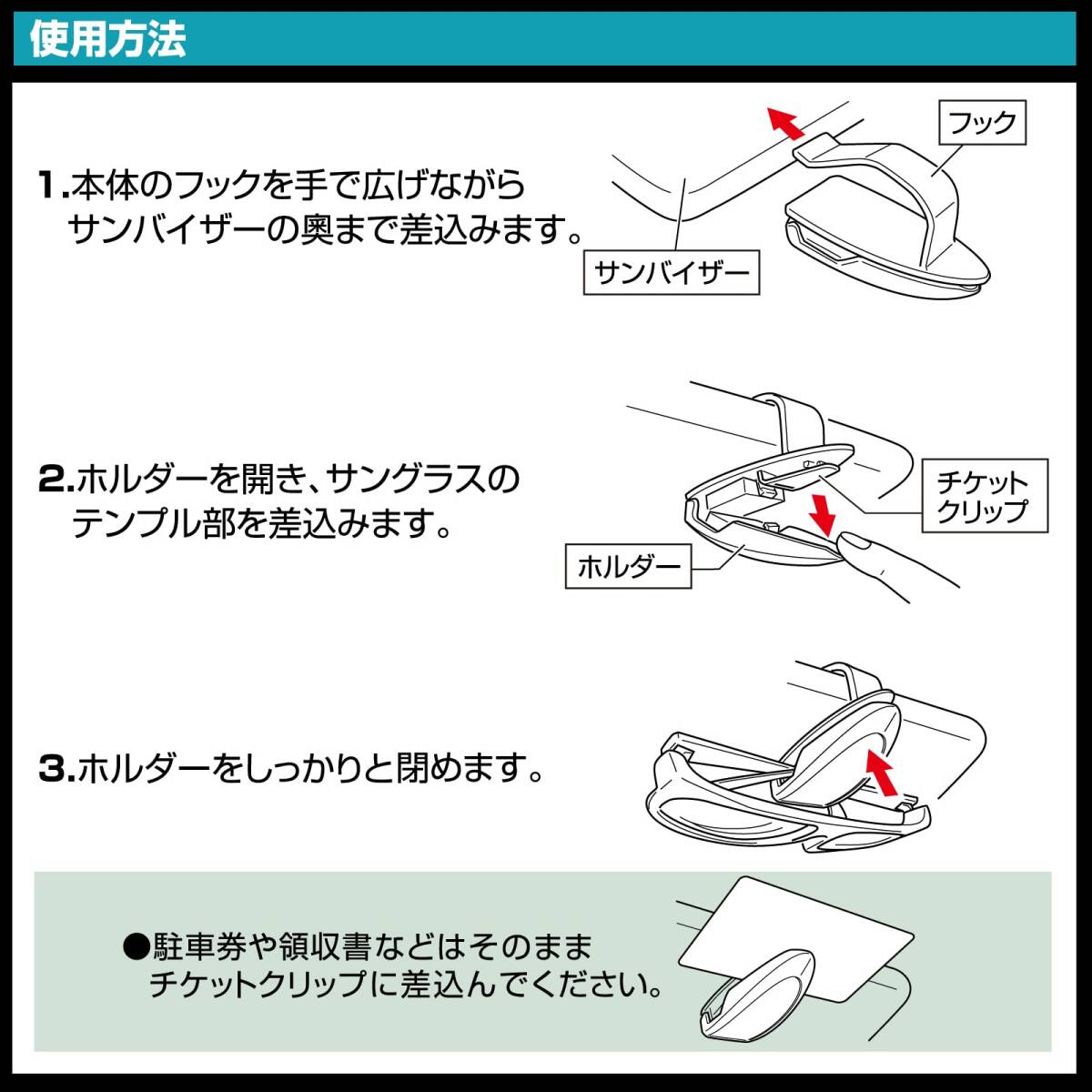 使用方法

1.本体のフックを手で広げながらサンバイザーの奥まで差込みます。

フック

サンバイザー

2.ホルダーを開き、サングラスのテンプル部を差込みます。

チケットクリップ

ホルダー

3.ホルダーをしっかりと閉めます。

●駐車券や領収書などはそのままチケットクリップに差込んでください。