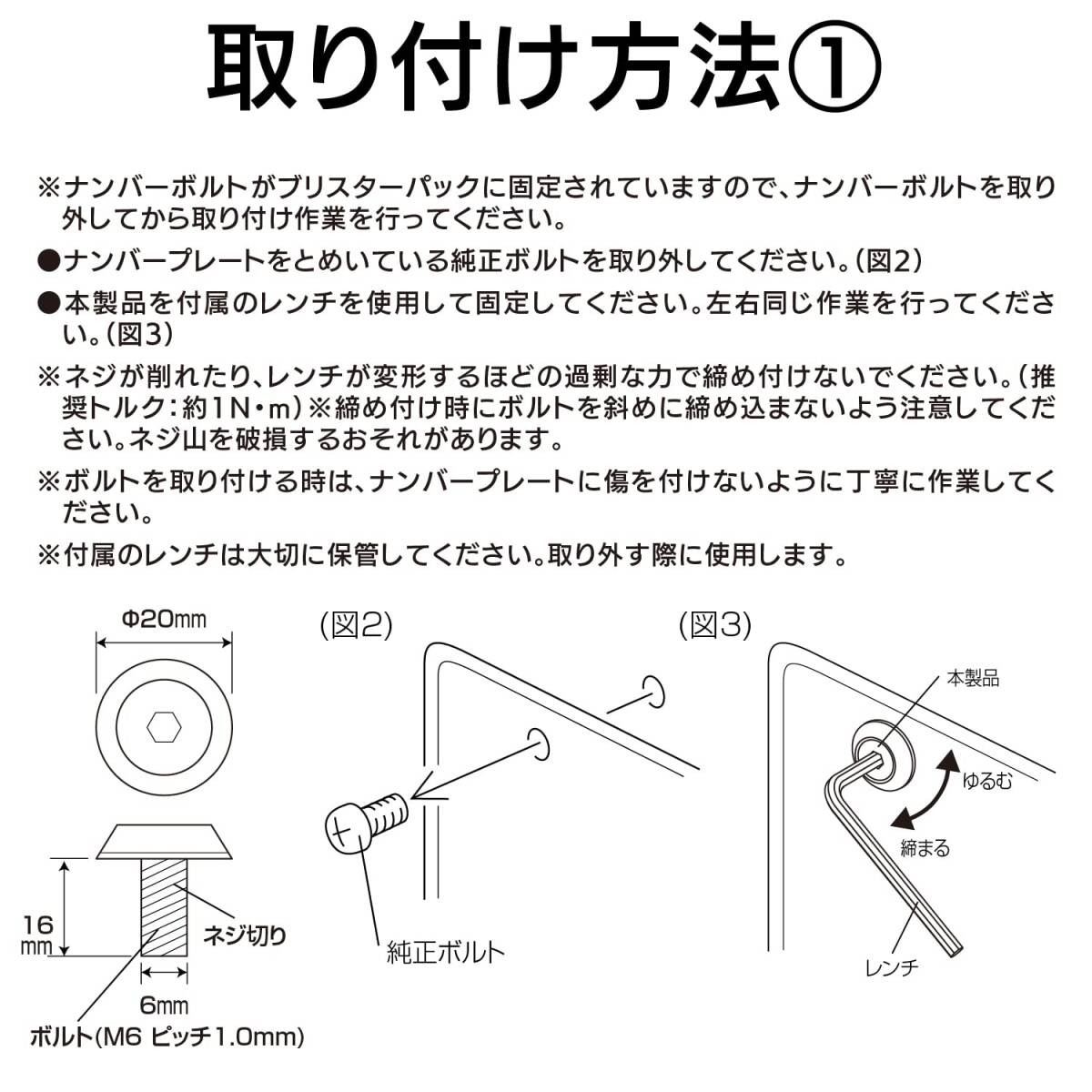 取り付け方法①

※ナンバーボルトがブリスターパックに固定されていますので、ナンバーボルトを取り外してから取り付け作業を行ってください。

●ナンバープレートをとめいている純正ボルトを取り外してください。(図2)

●本製品を付属のレンチを使用して固定してください。左右同じ作業を行ってください。(図3)

※ネジが削れたり、レンチが変形するほどの過剰な力で締め付けないでください。(推奨トルク:約1N・m)※締め付け時にボルトを斜めに締め込まないよう注意してください。ネジ山を破損するおそれがあります。

※ボルトを取り付ける時は、ナンバープレートに傷を付けないように丁寧に作業してください。

※付属のレンチは大切に保管してください。取り外す際に使用します。

Φ20mm
16mm
ネジ切り
6mm
ボルト(M6 ピッチ1.0mm)

(図2)
純正ボルト

(図3)
本製品
ゆるむ
締まる
レンチ