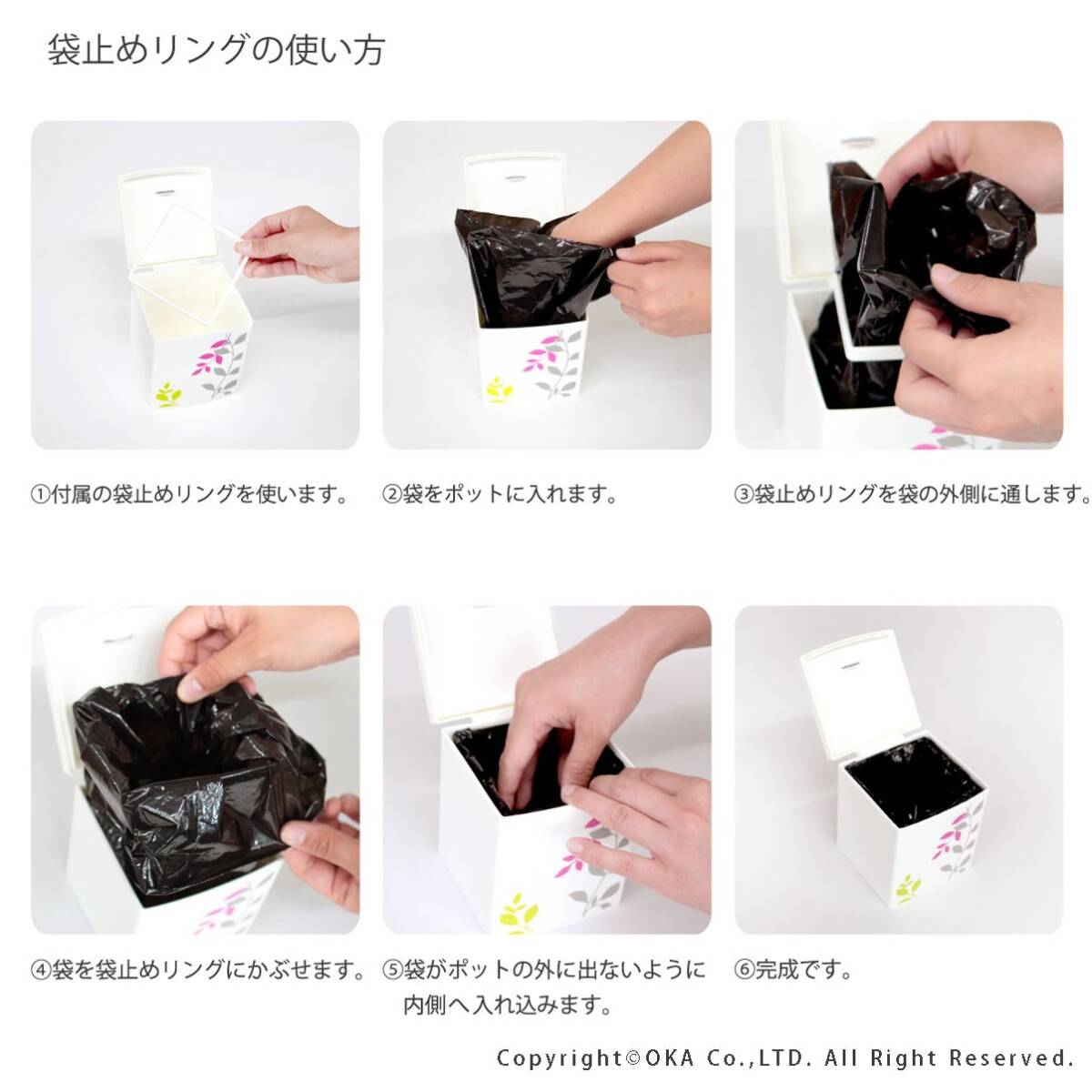 袋止めリングの使い方

①付属の袋止めリングを使います。

②袋をポットに入れます。

③袋止めリングを袋の外側に通します。

④袋を袋止めリングにかぶせます。

⑤袋がポットの外に出ないように内側へ入れ込みます。

⑥完成です。

Copyright©OKA Co.,LTD. All Right Reserved.