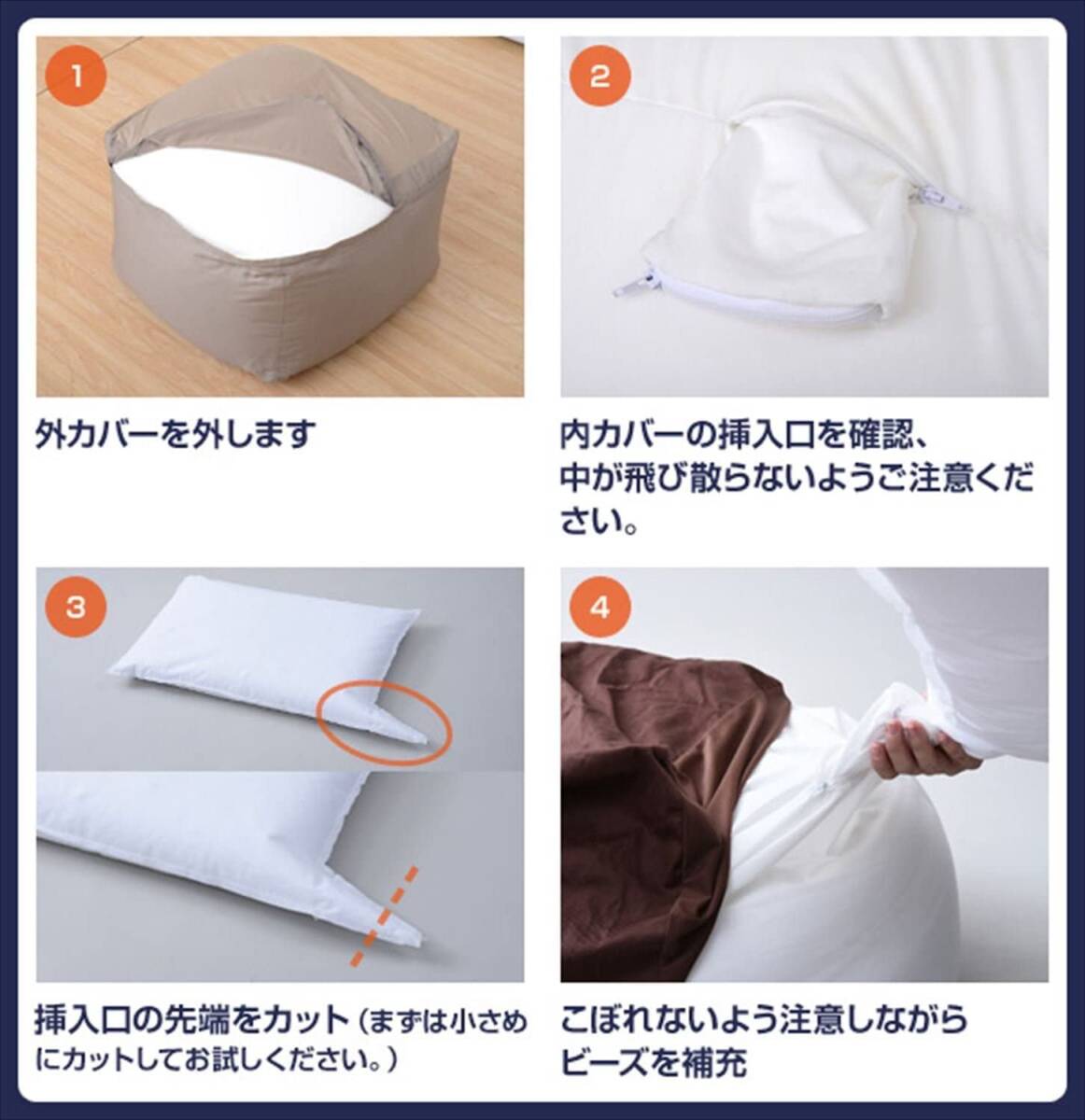 1

外カバーを外します

2

内カバーの挿入口を確認、中が飛び散らないようご注意ください。

3

挿入口の先端をカット（まずは小さめにカットしてお試しください。）

4

こぼれないよう注意しながらビーズを補充