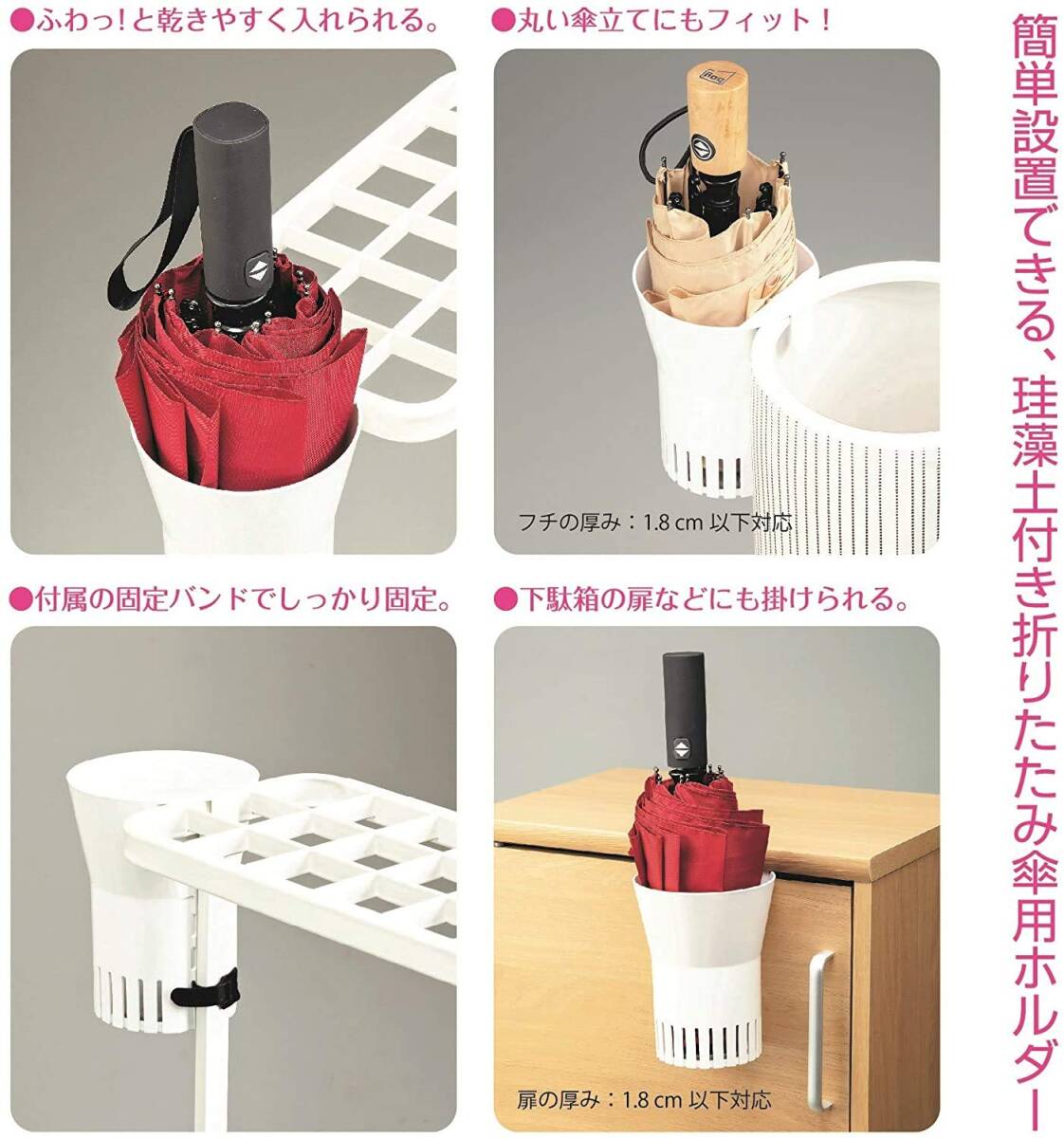 簡単設置できる、珪藻土付き折りたたみ傘用ホルダー

●ふわっ！と乾きやすく入れられる。

●丸い傘立てにもフィット！

フチの厚み：1.8 cm 以下対応

●付属の固定バンドでしっかり固定。

●下駄箱の扉などにも掛けられる。

扉の厚み：1.8 cm 以下対応