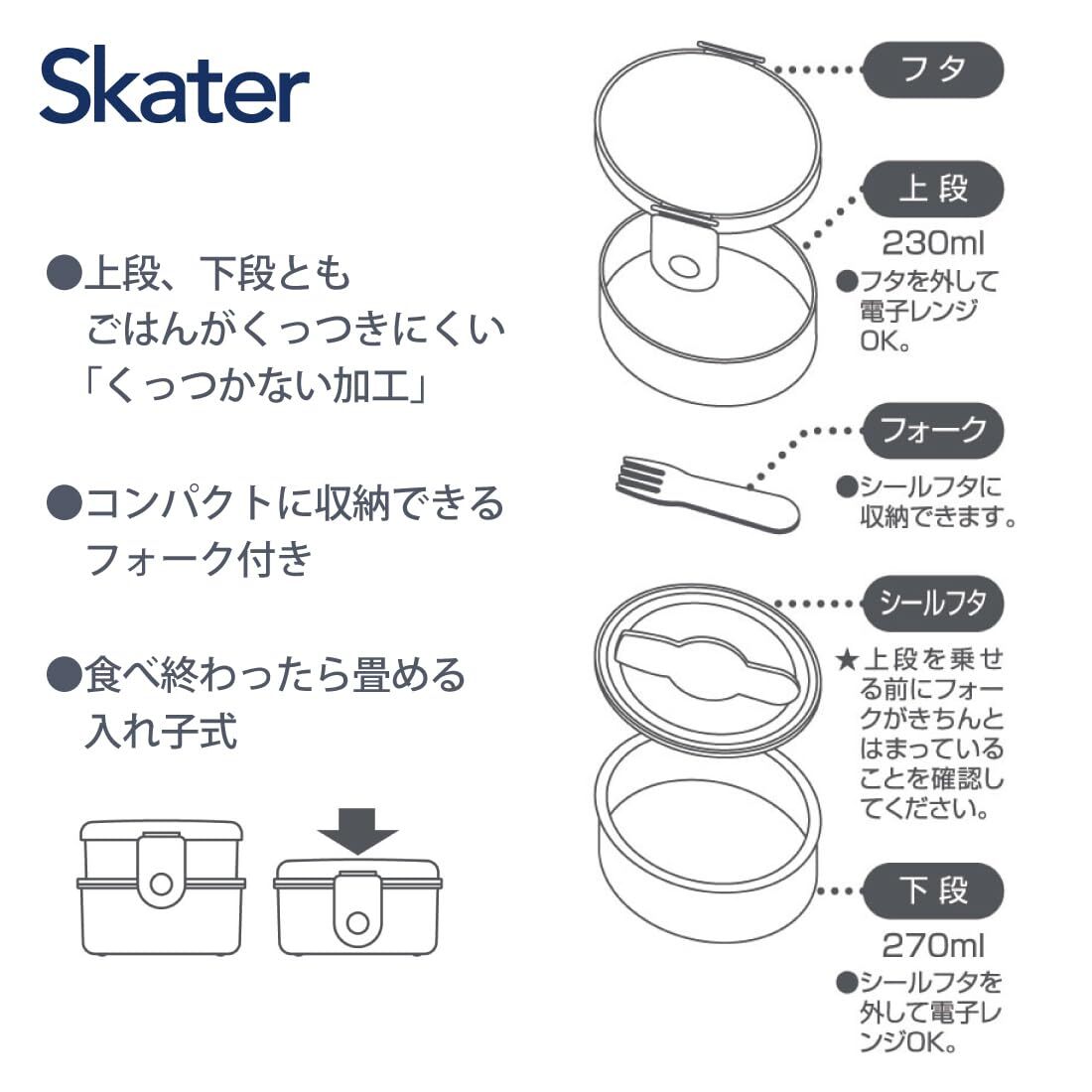 Skater

●上段、下段とも
ごはんがくっつきにくい
「くっつかない加工」

●コンパクトに収納できる
フォーク付き

●食べ終わったら畳める
入れ子式

フタ

上段
230ml
●フタを外して電子レンジOK。

フォーク
●シールフタに収納できます。

シールフタ
★上段を乗せる前にフォークがきちんとはまっていることを確認してください。

下段
270ml
●シールフタを外して電子レンジOK。