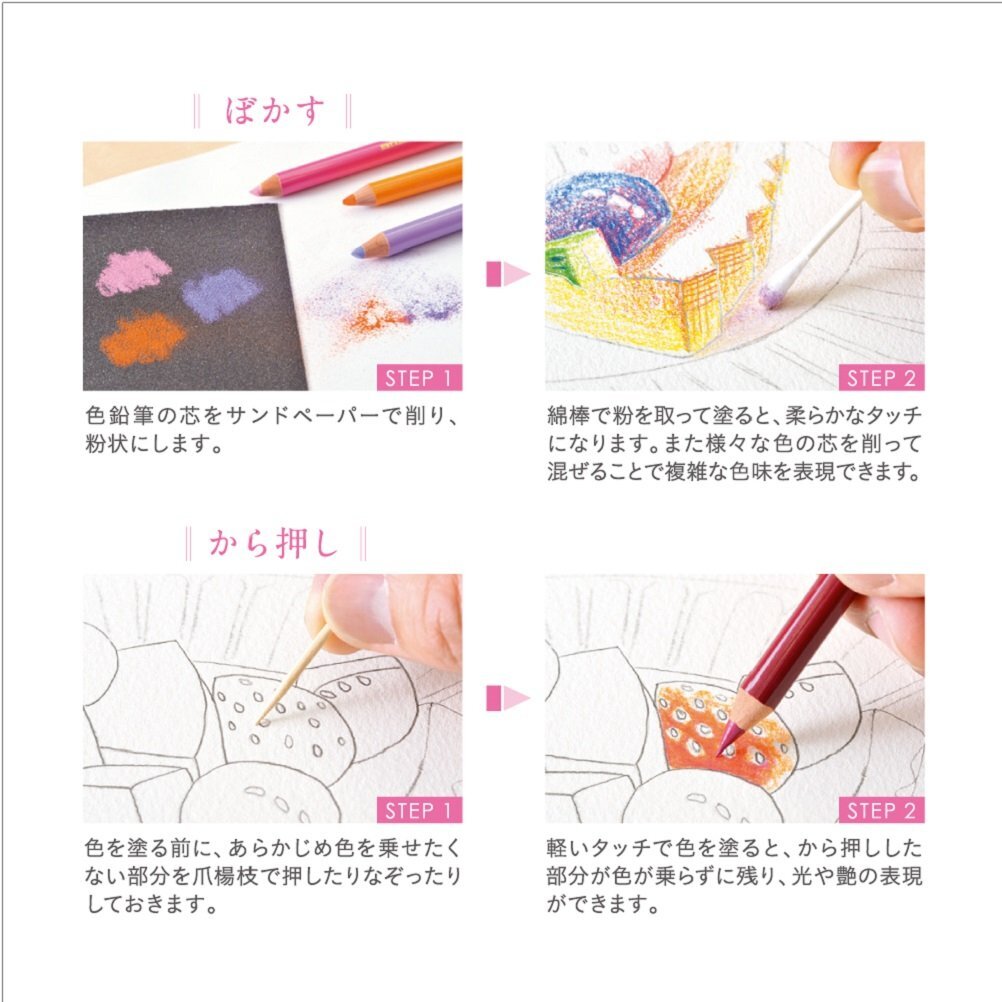 ぼかす

STEP 1

色鉛筆の芯をサンドペーパーで削り、粉状にします。

STEP 2

綿棒で粉を取って塗ると、柔らかなタッチになります。また様々な色の芯を削って混ぜることで複雑な色味を表現できます。

から押し

STEP 1

色を塗る前に、あらかじめ色を乗せたくない部分を爪楊枝で押したりなぞったりしておきます。

STEP 2

軽いタッチで色を塗ると、から押しした部分が色が乗らずに残り、光や艶の表現ができます。