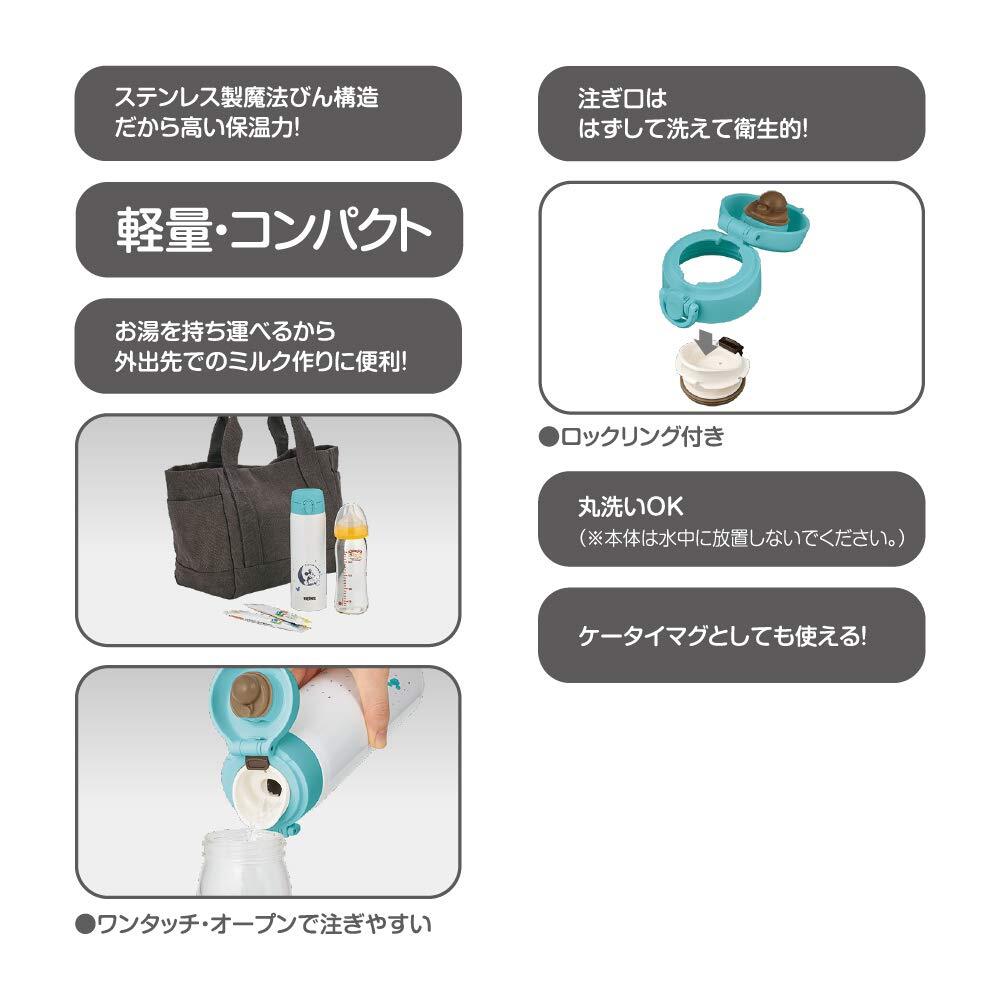 ステンレス製魔法びん構造
だから高い保温力!

軽量・コンパクト

お湯を持ち運べるから
外出先でのミルク作りに便利!

THERMOS

●ワンタッチ・オープンで注ぎやすい

注ぎ口は
はずして洗えて衛生的!

●ロックリング付き

丸洗いOK
(※本体は水中に放置しないでください。)

ケータイマグとしても使える!