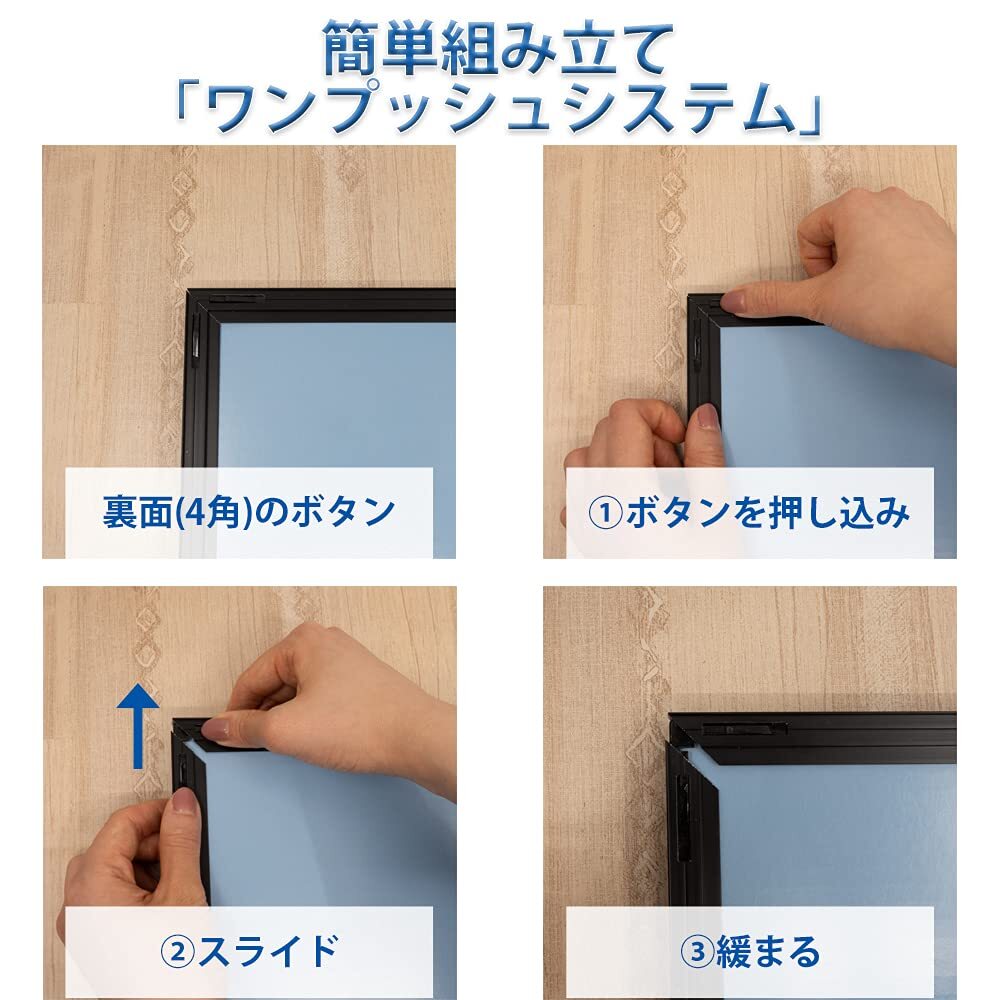 簡単組み立て
「ワンプッシュシステム」

裏面(4角)のボタン

①ボタンを押し込み

②スライド

③緩まる