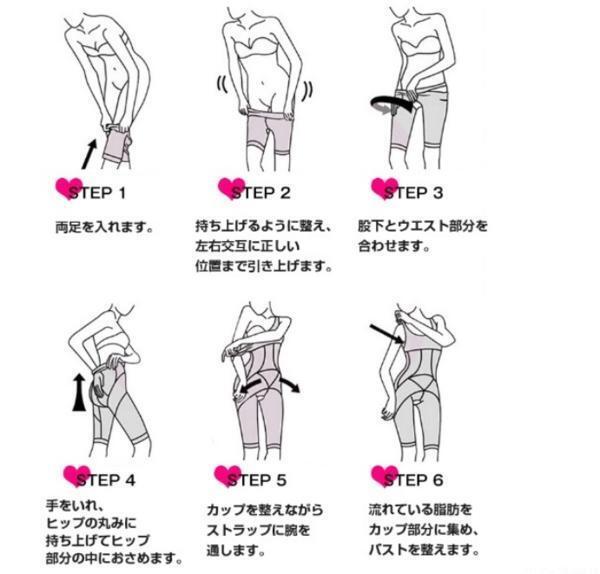 STEP 1

両足を入れます。

STEP 2

持ち上げるように整え、左右交互に正しい位置まで引き上げます。

STEP 3

股下とウエスト部分を合わせます。

STEP 4

手をいれ、ヒップの丸みに持ち上げてヒップ部分の中におさめます。

STEP 5

カップを整えながらストラップに腕を通します。

STEP 6

流れている脂肪をカップ部分に集め、バストを整えます。