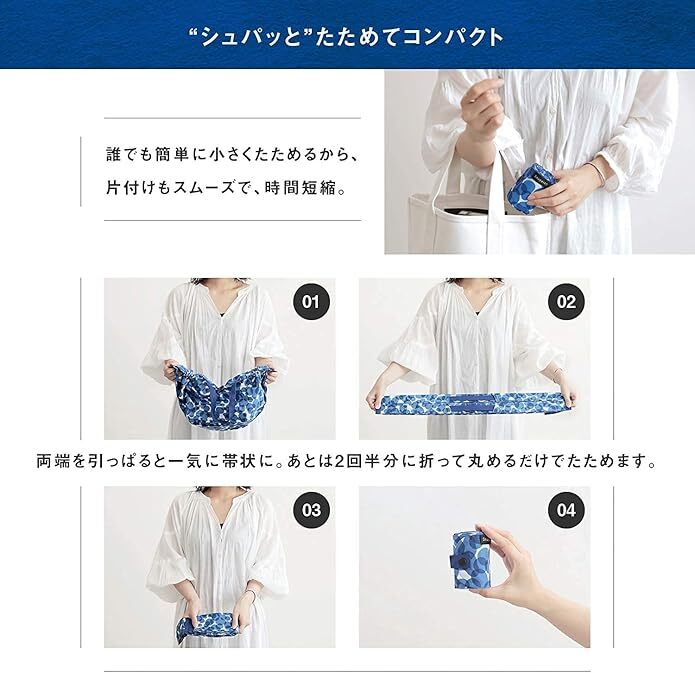 “シュパッと”たためてコンパクト

誰でも簡単に小さくたためるから、
片付けもスムーズで、時間短縮。

01

02

両端を引っぱると一気に帯状に。あとは2回半分に折って丸めるだけでたためます。

03

04