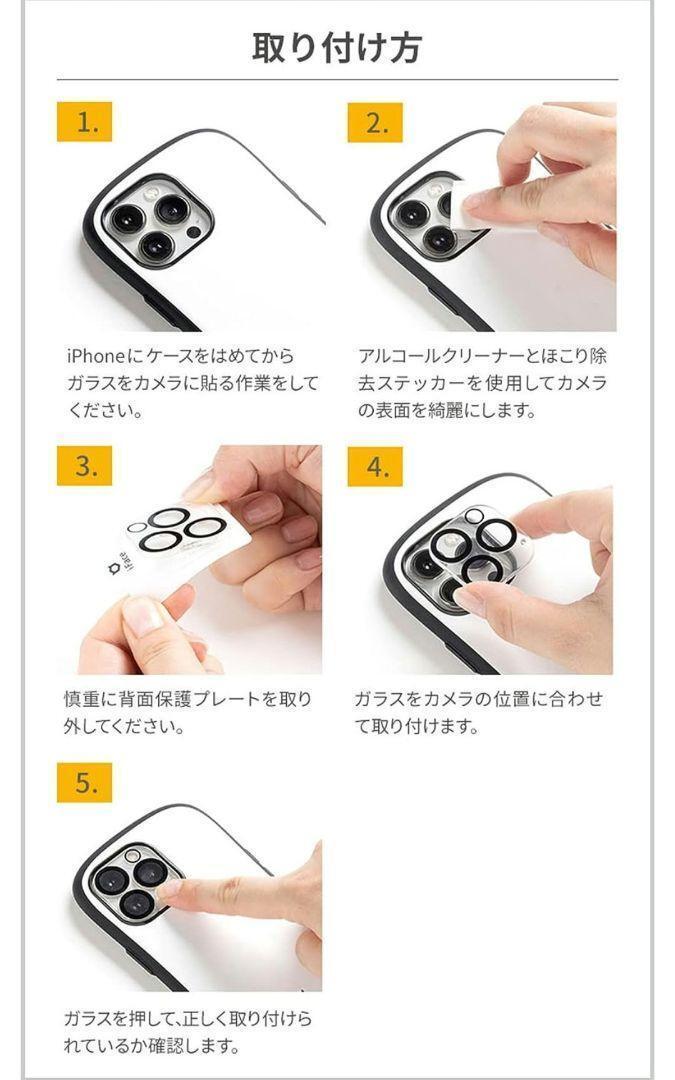 取り付け方

1.

iPhoneにケースをはめてからガラスをカメラに貼る作業をしてください。

2.

アルコールクリーナーとほこり除去ステッカーを使用してカメラの表面を綺麗にします。

3.

iFace

慎重に背面保護プレートを取り外してください。

4.

ガラスをカメラの位置に合わせて取り付けます。

5.

ガラスを押して、正しく取り付けられているか確認します。