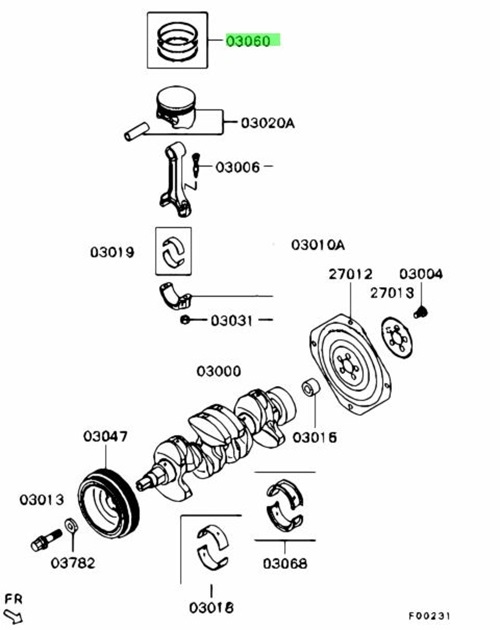 03060
03020A
03006
03019
03010A
27012
03004
27013
03031
03000
03015
03047
03013
03782
03068
03018
FR
F00231