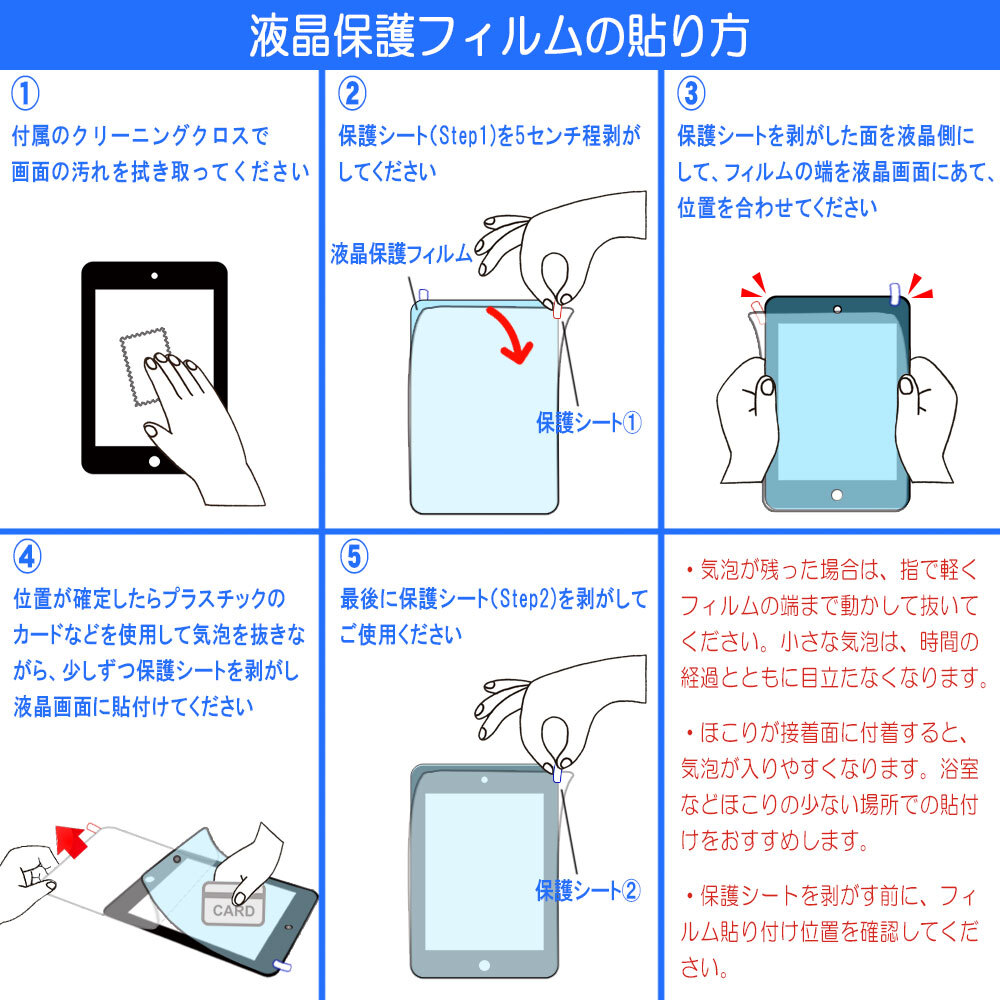 液晶保護フィルムの貼り方

①
付属のクリーニングクロスで画面の汚れを拭き取ってください

②
保護シート(Step1)を5センチ程剥がしてください

液晶保護フィルム

保護シート①

③
保護シートを剥がした面を液晶側にして、フィルムの端を液晶画面にあて、位置を合わせてください

④
位置が確定したらプラスチックのカードなどを使用して気泡を抜きながら、少しずつ保護シートを剥がし液晶画面に貼付けてください

CARD

⑤
最後に保護シート(Step2)を剥がしてご使用ください

保護シート②

・気泡が残った場合は、指で軽くフィルムの端まで動かして抜いてください。小さな気泡は、時間の経過とともに目立たなくなります。

・ほこりが接着面に付着すると、気泡が入りやすくなります。浴室などほこりの少ない場所での貼付けをおすすめします。

・保護シートを剥がす前に、フィルム貼り付け位置を確認してください。