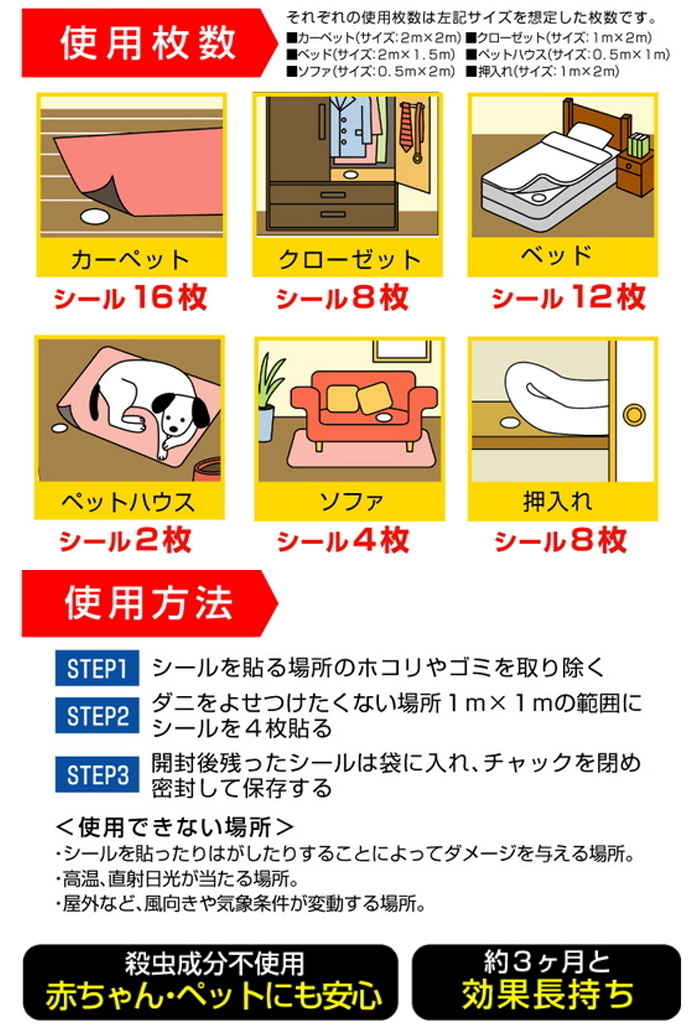 使用枚数

それぞれの使用枚数は左記サイズを想定した枚数です。
■カーペット(サイズ:2m×2m) ■クローゼット(サイズ:1m×2m)
■ベッド(サイズ:2m×1.5m) ■ペットハウス(サイズ:0.5m×1m)
■ソファ(サイズ:0.5m×2m) ■押入れ(サイズ:1m×2m)

カーペット
シール16枚

クローゼット
シール8枚

ベッド
シール12枚

ペットハウス
シール2枚

ソファ
シール4枚

押入れ
シール8枚

使用方法

STEP1 シールを貼る場所のホコリやゴミを取り除く

STEP2 ダニをよせつけたくない場所1m×1mの範囲にシールを4枚貼る

STEP3 開封後残ったシールは袋に入れ、チャックを閉め密封して保存する

<使用できない場所>
・シールを貼ったりはがしたりすることによってダメージを与える場所。
・高温、直射日光が当たる場所。
・屋外など、風向きや気象条件が変動する場所。

殺虫成分不使用
赤ちゃん・ペットにも安心

約3ヶ月と
効果長持ち