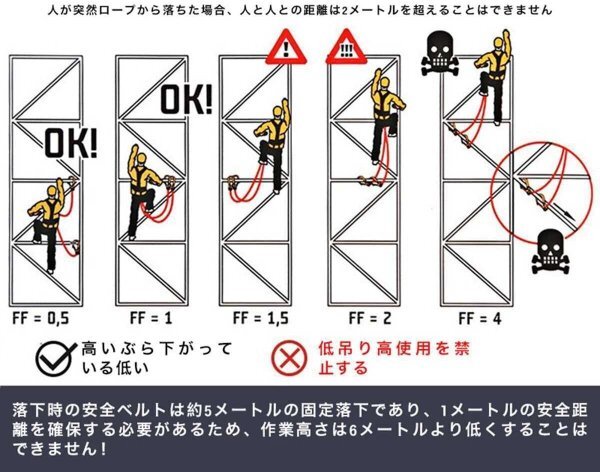 人が突然ロープから落ちた場合、人と人との距離は2メートルを超えることはできません

OK!

OK!

!

!!!

FF = 0,5

FF = 1

FF = 1,5

FF = 2

FF = 4

高いぶら下がっている低い

低吊り高使用を禁止する

落下時の安全ベルトは約5メートルの固定落下であり、1メートルの安全距離を確保する必要があるため、作業高さは6メートルより低くすることはできません!