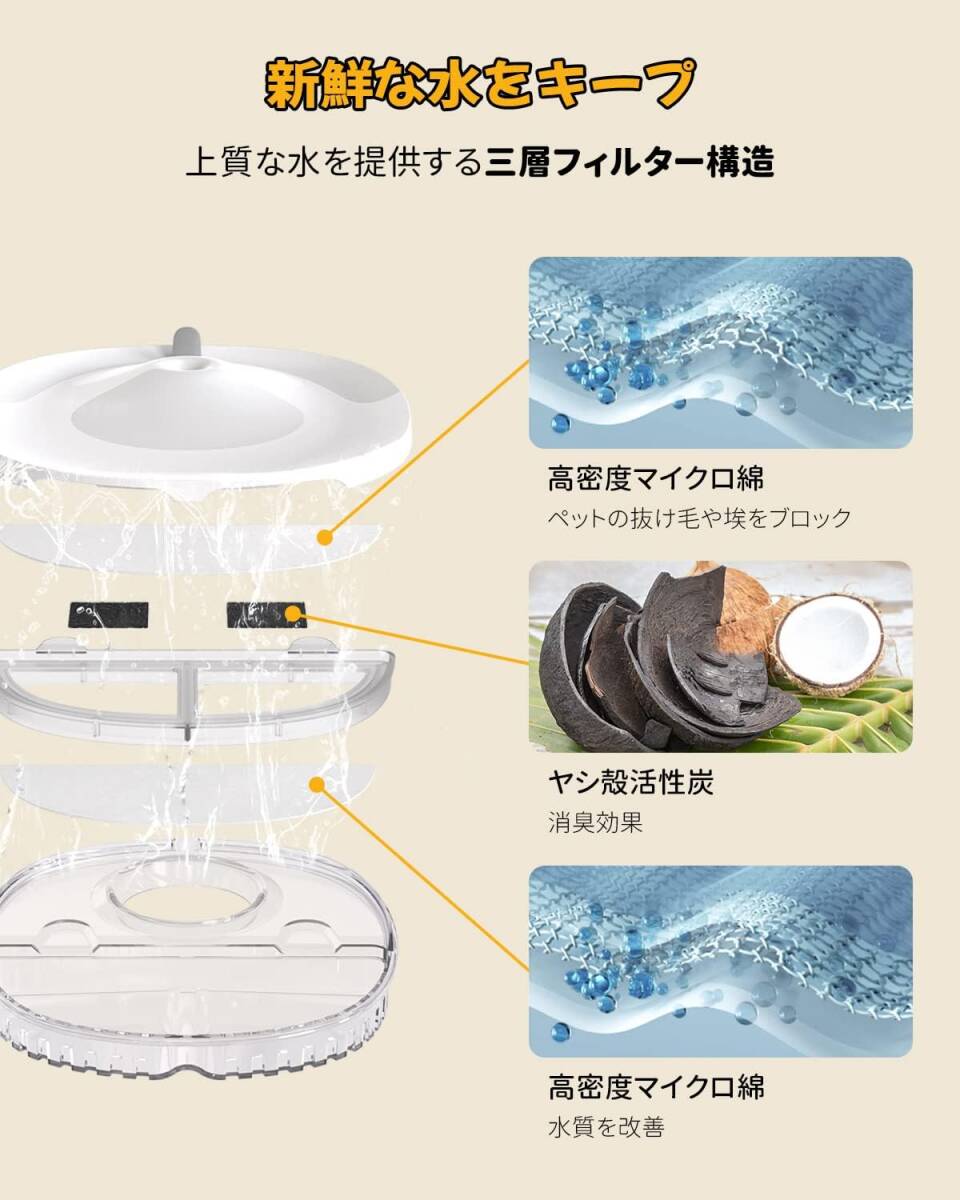 新鮮な水をキープ

上質な水を提供する三層フィルター構造

高密度マイクロ綿
ペットの抜け毛や埃をブロック

ヤシ殻活性炭
消臭効果

高密度マイクロ綿
水質を改善