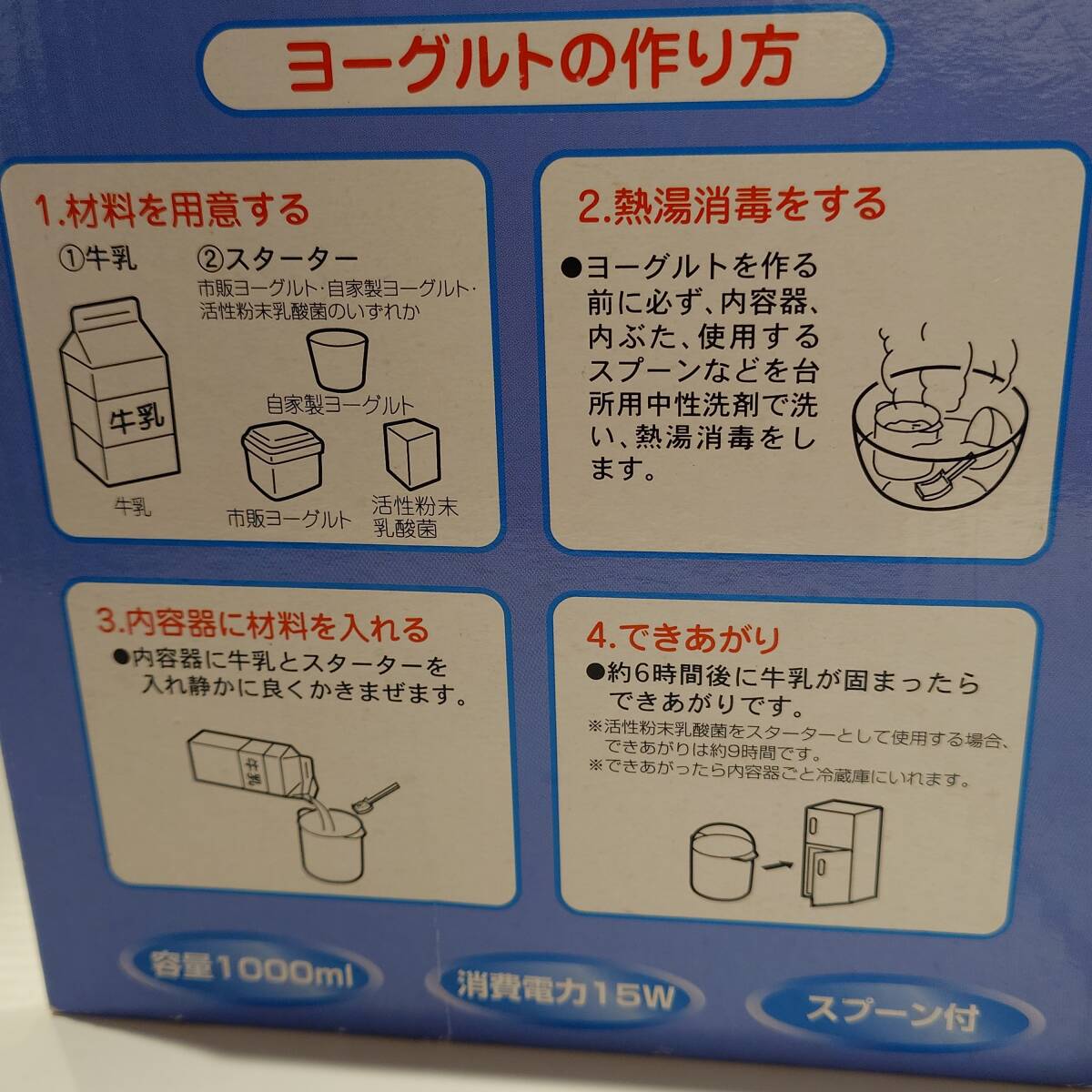 ヨーグルトの作り方

1.材料を用意する

①牛乳

②スターター

市販ヨーグルト・自家製ヨーグルト・活性粉末乳酸菌のいずれか

牛乳

牛乳

自家製ヨーグルト

市販ヨーグルト

活性粉末乳酸菌

2.熱湯消毒をする

●ヨーグルトを作る前に必ず、内容器、内ぶた、使用するスプーンなどを台所用中性洗剤で洗い、熱湯消毒をします。

3.内容器に材料を入れる

●内容器に牛乳とスターターを入れ静かに良くかきまぜます。

牛乳

4.できあがり

●約6時間後に牛乳が固まったらできあがりです。

※活性粉末乳酸菌をスターターとして使用する場合、できあがりは約9時間です。

※できあがったら内容器ごと冷蔵庫にいれます。

容量1000ml

消費電力15W

スプーン付