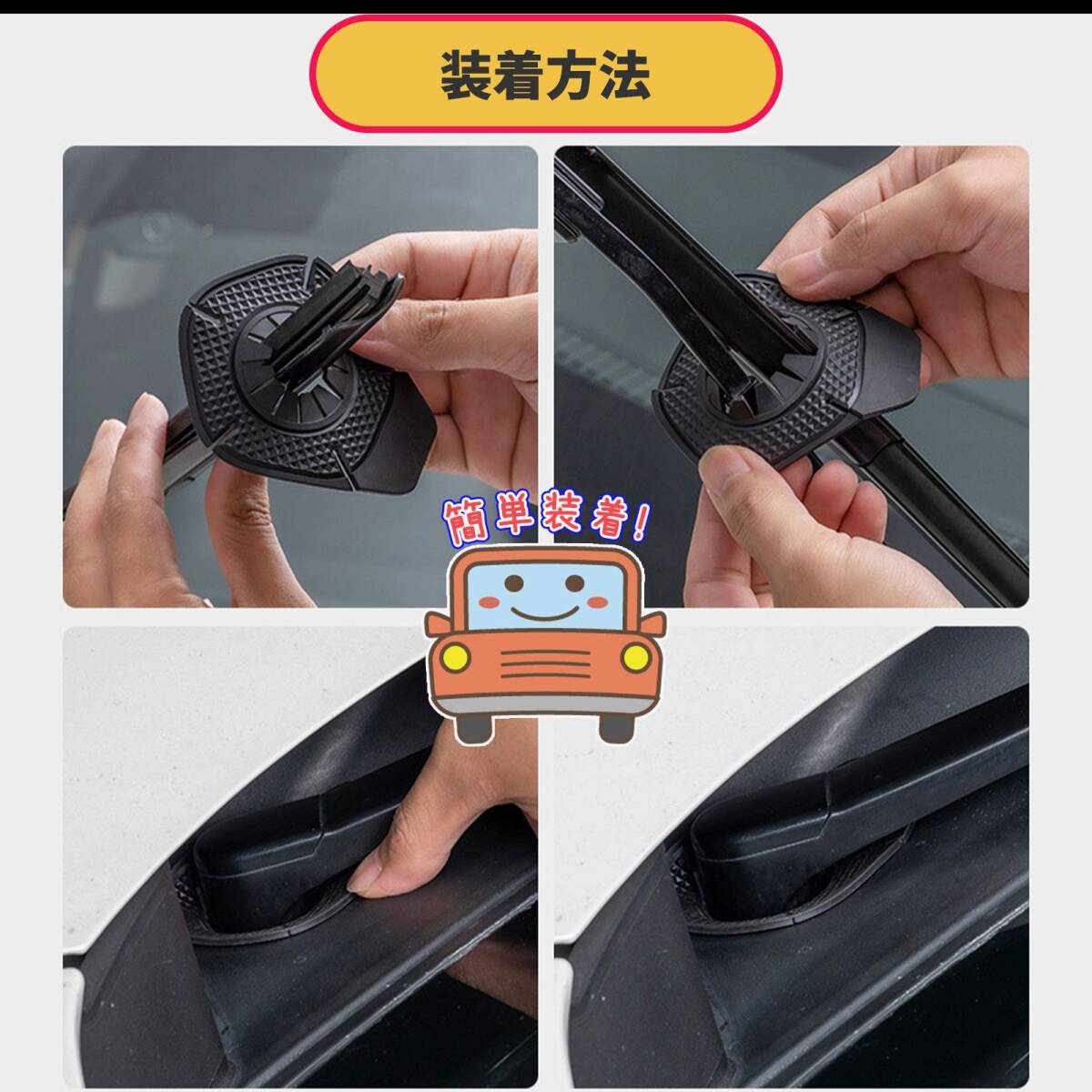 装着方法

簡単装着!