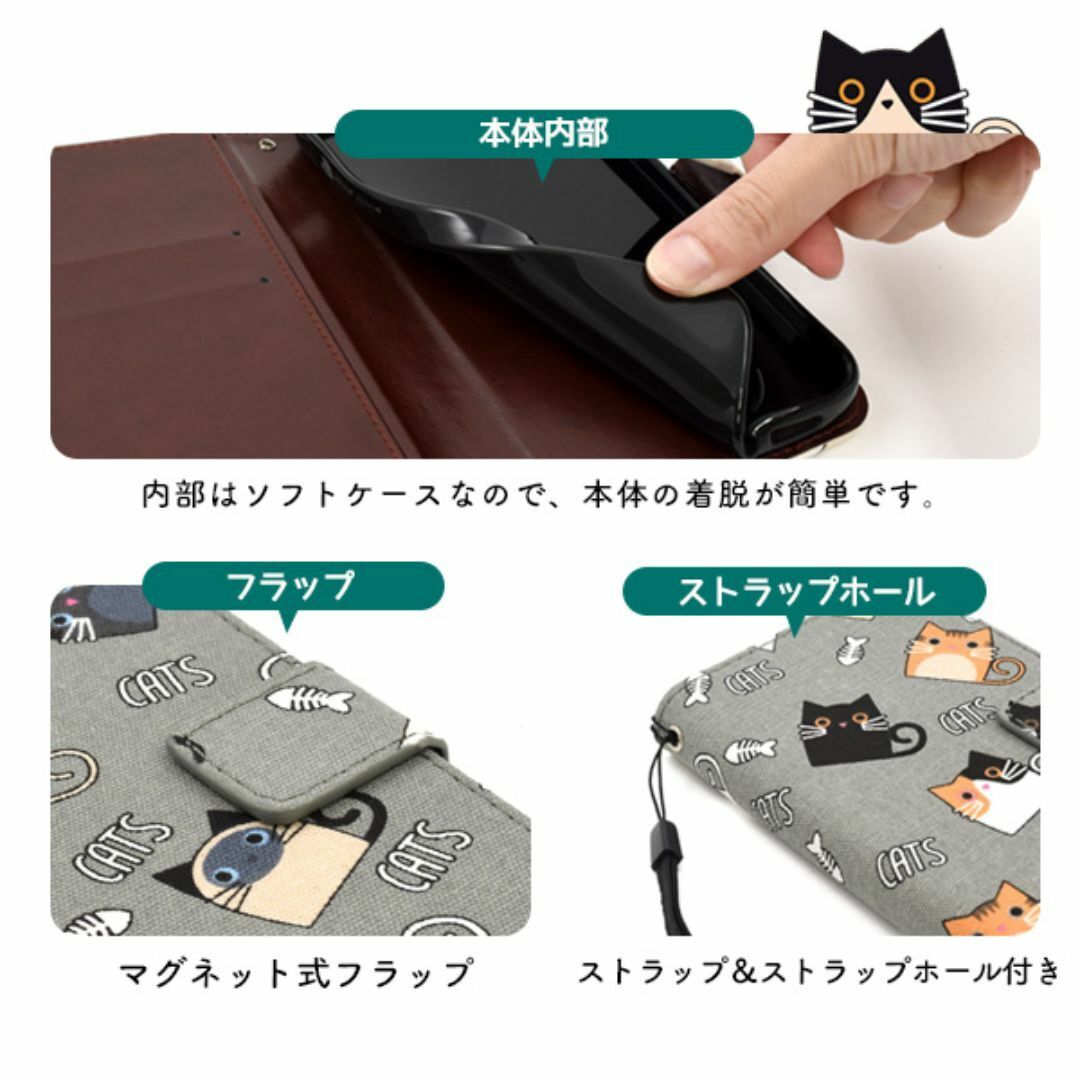 本体内部

内部はソフトケースなので、本体の着脱が簡単です。

フラップ

CATS

CATS

CATS

マグネット式フラップ

ストラップホール

CATS

CATS

CATS

CATS

ストラップ&ストラップホール付き