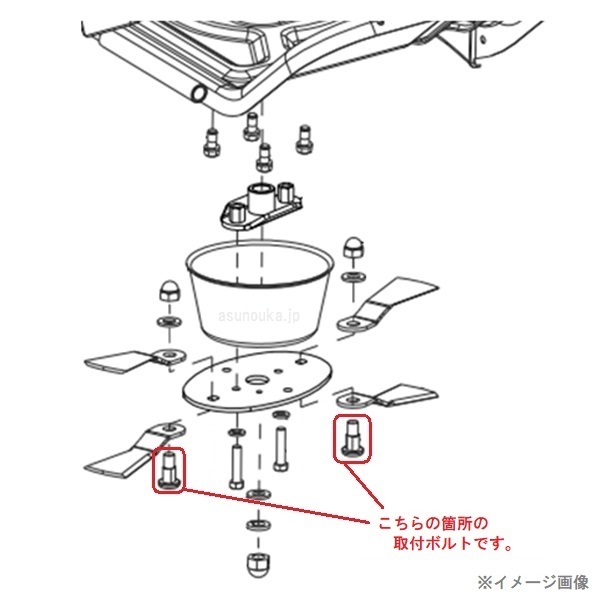 asunouka.jp

こちらの箇所の
取付ボルトです。

※イメージ画像