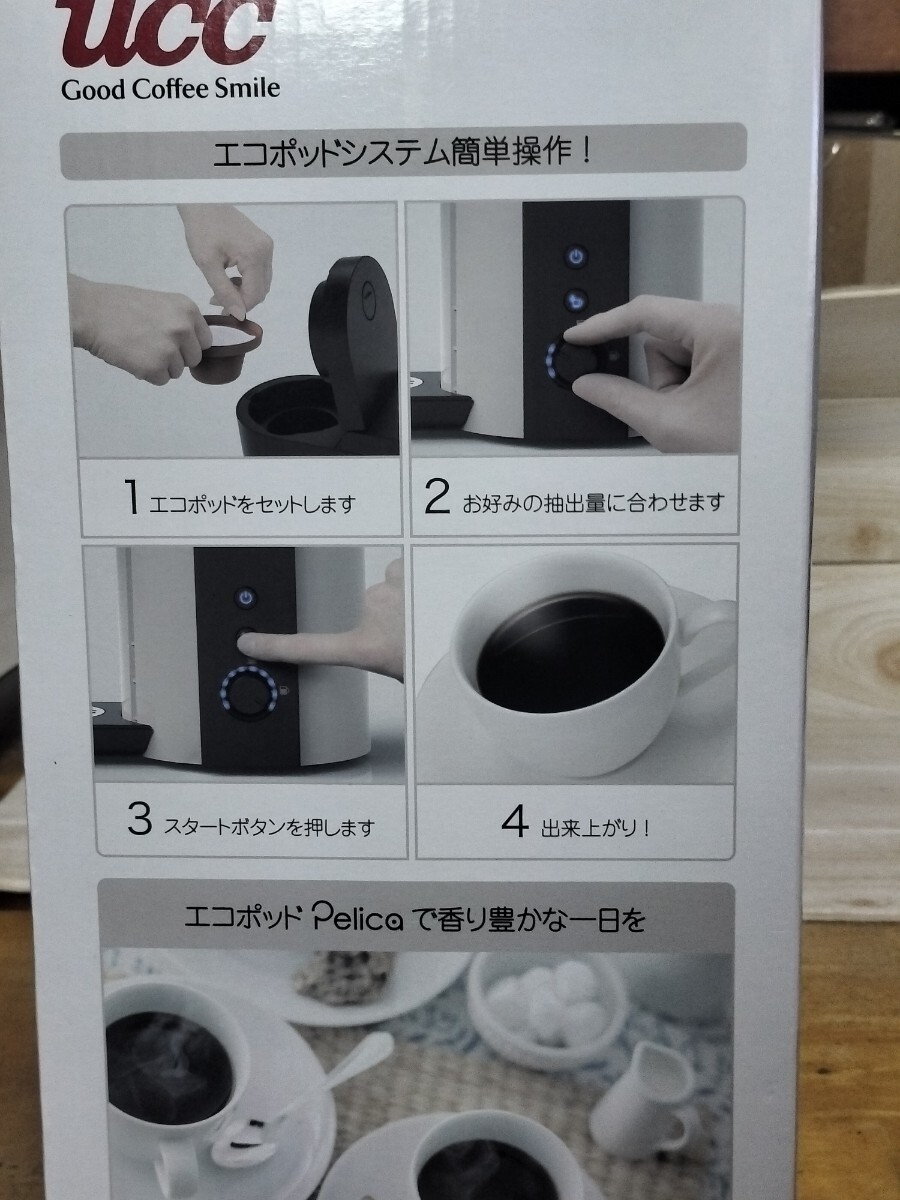 ucc
Good Coffee Smile

エコポッドシステム簡単操作！

1 エコポッドをセットします

2 お好みの抽出量に合わせます

3 スタートボタンを押します

4 出来上がり！

エコポッド Pelica で香り豊かな一日を