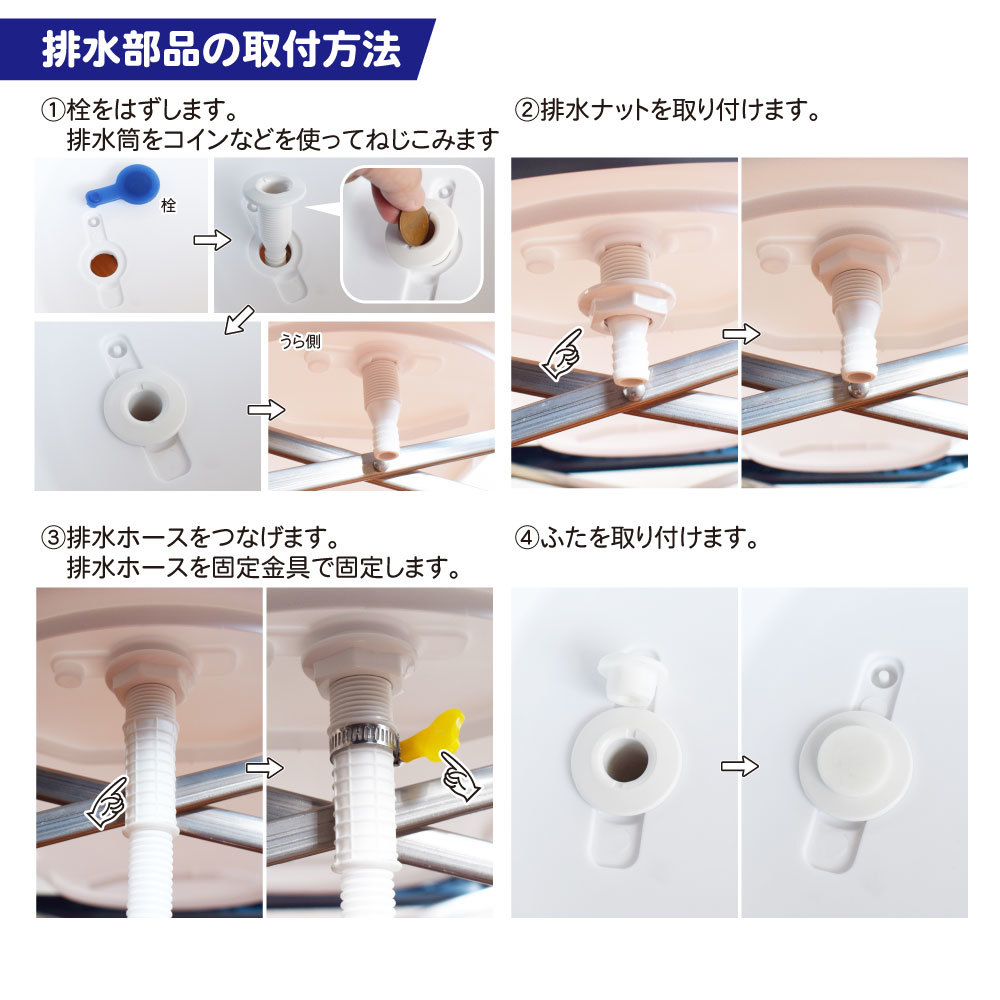 排水部品の取付方法

①栓をはずします。
排水筒をコインなどを使ってねじこみます

栓

うら側

②排水ナットを取り付けます。

③排水ホースをつなげます。
排水ホースを固定金具で固定します。

④ふたを取り付けます。