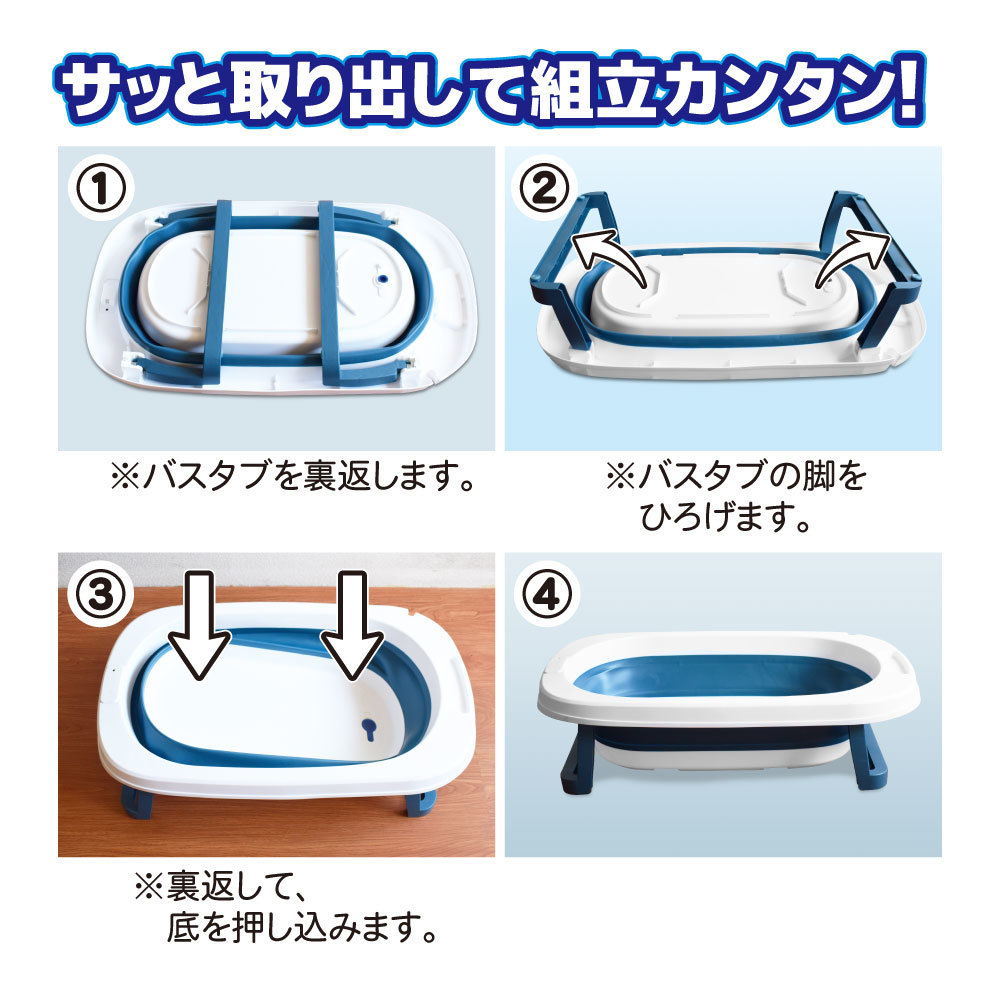 サッと取り出して組立カンタン!

①

※バスタブを裏返します。

②

※バスタブの脚をひろげます。

③

※裏返して、底を押し込みます。

④