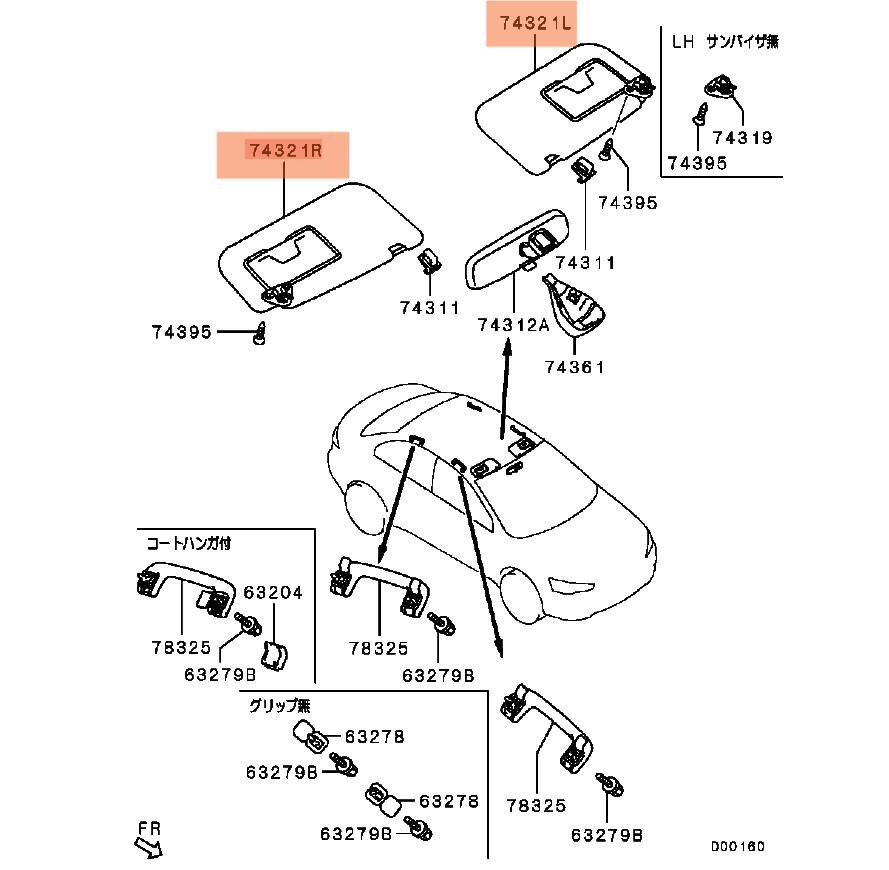 74321L

LH サンバイザ無

74319

74395

74321R

74395

74311

74395

74311

74312A

74361

コートハンガ付

63204

78325

63279B

78325

63279B

グリップ無

63278

63279B

63278

63279B

78325

63279B

FR

D00160