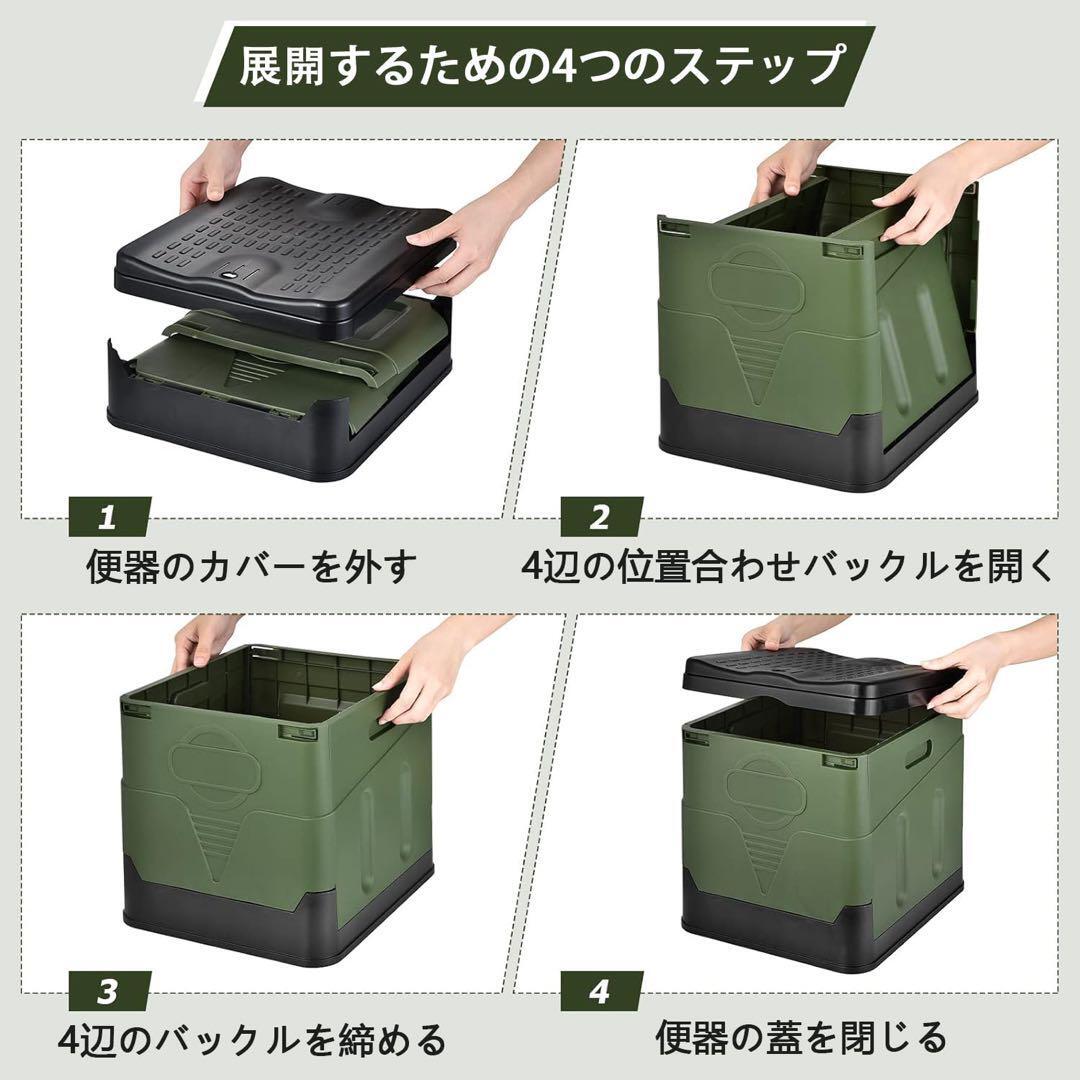 展開するための4つのステップ

1
便器のカバーを外す

2
4辺の位置合わせバックルを開く

3
4辺のバックルを締める

4
便器の蓋を閉じる