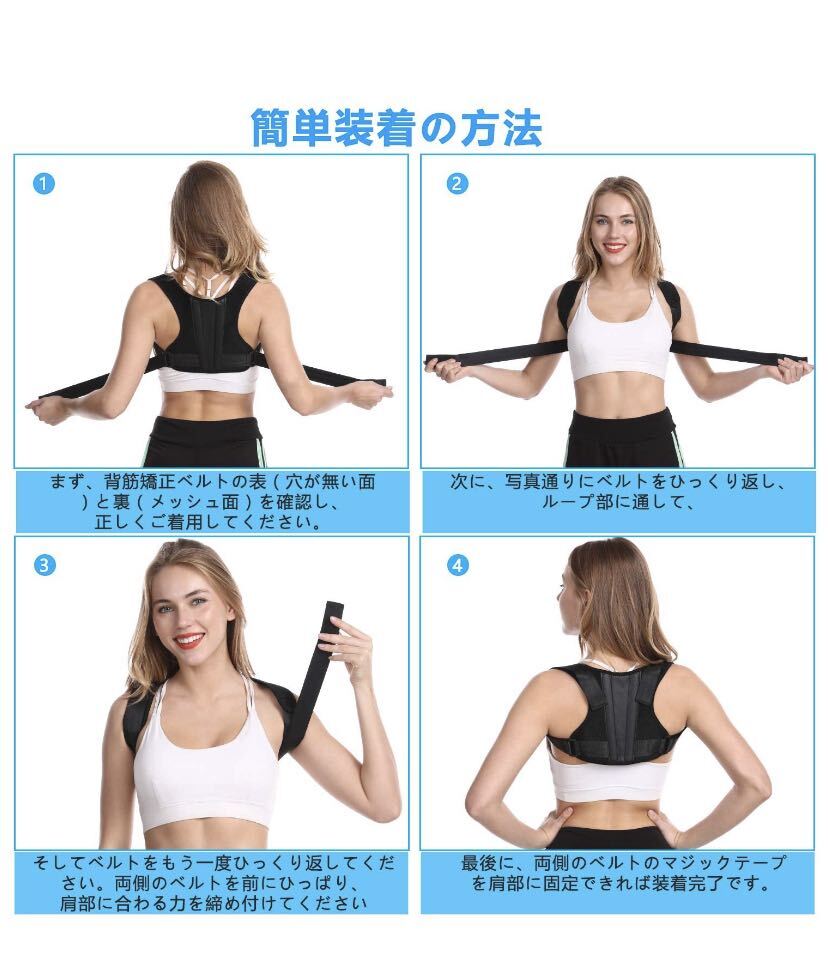 簡単装着の方法

1

まず、背筋矯正ベルトの表（穴が無い面）と裏（メッシュ面）を確認し、正しくご着用してください。

2

次に、写真通りにベルトをひっくり返し、ループ部に通して、

3

そしてベルトをもう一度ひっくり返してください。両側のベルトを前にひっぱり、肩部に合わる力を締め付けてください

4

最後に、両側のベルトのマジックテープを肩部に固定できれば装着完了です。