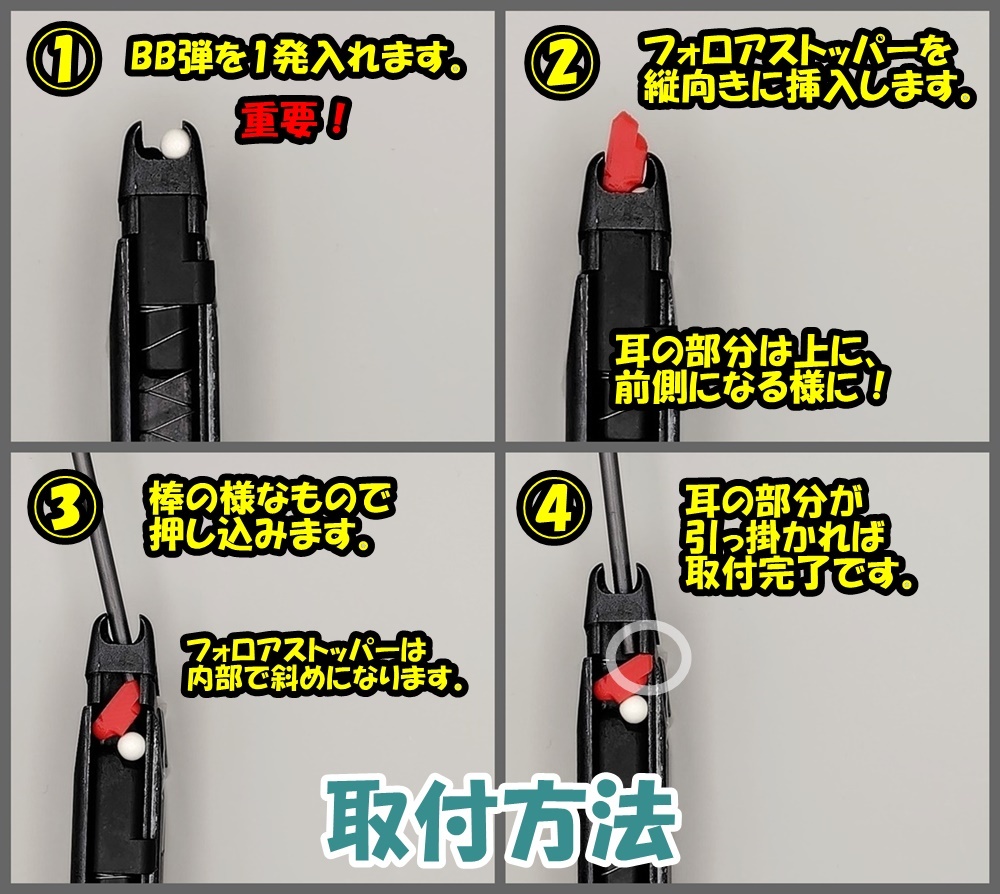 ①
BB弾を1発入れます。
重要！

②
フォロアストッパーを縦向きに挿入します。
耳の部分は上に、前側になる様に！

③
棒の様なもので押し込みます。
フォロアストッパーは内部で斜めになります。

④
耳の部分が引っ掛かれば取付完了です。

取付方法