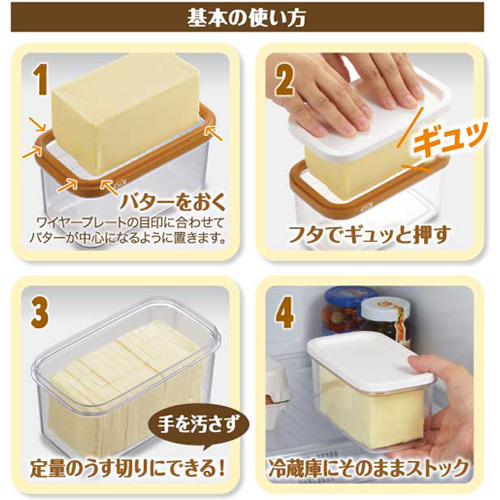 基本の使い方

1

バターをおく

ワイヤープレートの目印に合わせてバターが中心になるように置きます。

2

ギュッ

フタでギュッと押す

3

手を汚さず

定量のうす切りにできる！

4

冷蔵庫にそのままストック