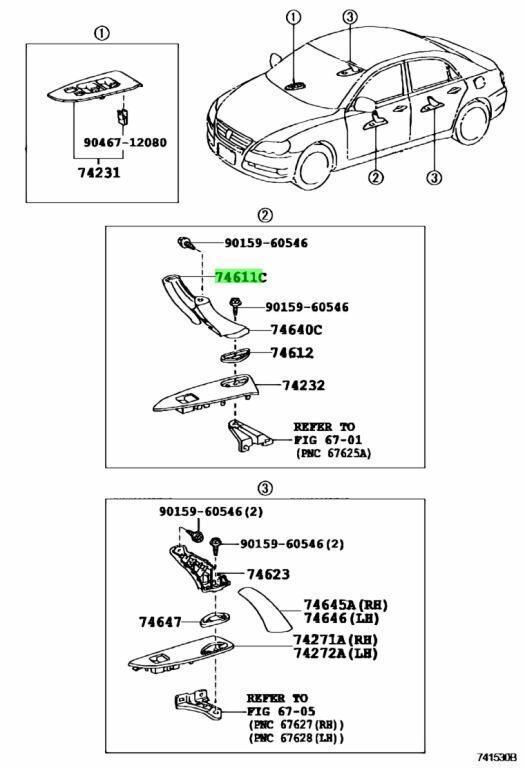 ①

90467-12080

74231

①

③

②

③

②

90159-60546

74611C

90159-60546

74640C

74612

74232

REFER TO
FIG 67-01
(PNC 67625A)

③

90159-60546(2)

90159-60546(2)

74623

74645A(RH)
74646(LH)

74647

74271A(RH)
74272A(LH)

REFER TO
FIG 67-05
(PNC 67627(RH))
(PNC 67628(LH))

741530B