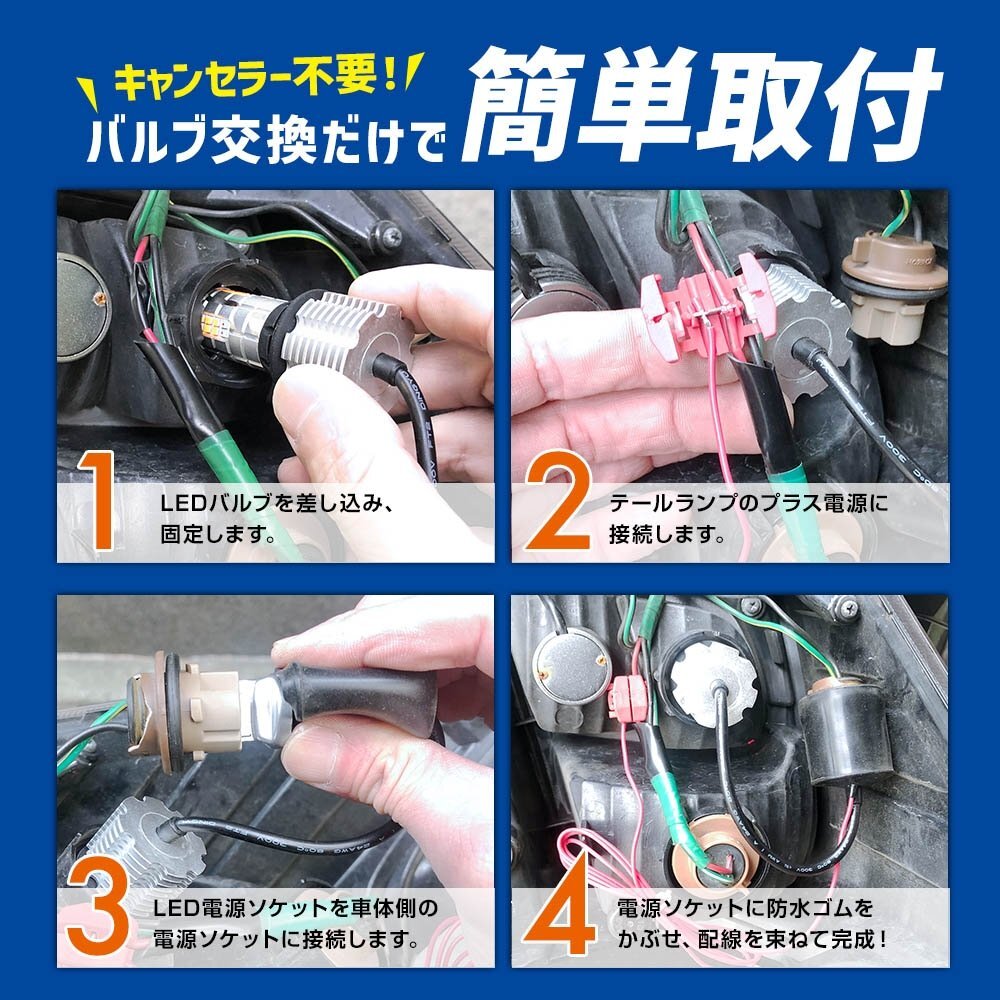 キャンセラー不要!
バルブ交換だけで 簡単取付

1
LEDバルブを差し込み、固定します。

2
テールランプのプラス電源に接続します。

3
LED電源ソケットを車体側の電源ソケットに接続します。

4
電源ソケットに防水ゴムをかぶせ、配線を束ねて完成!