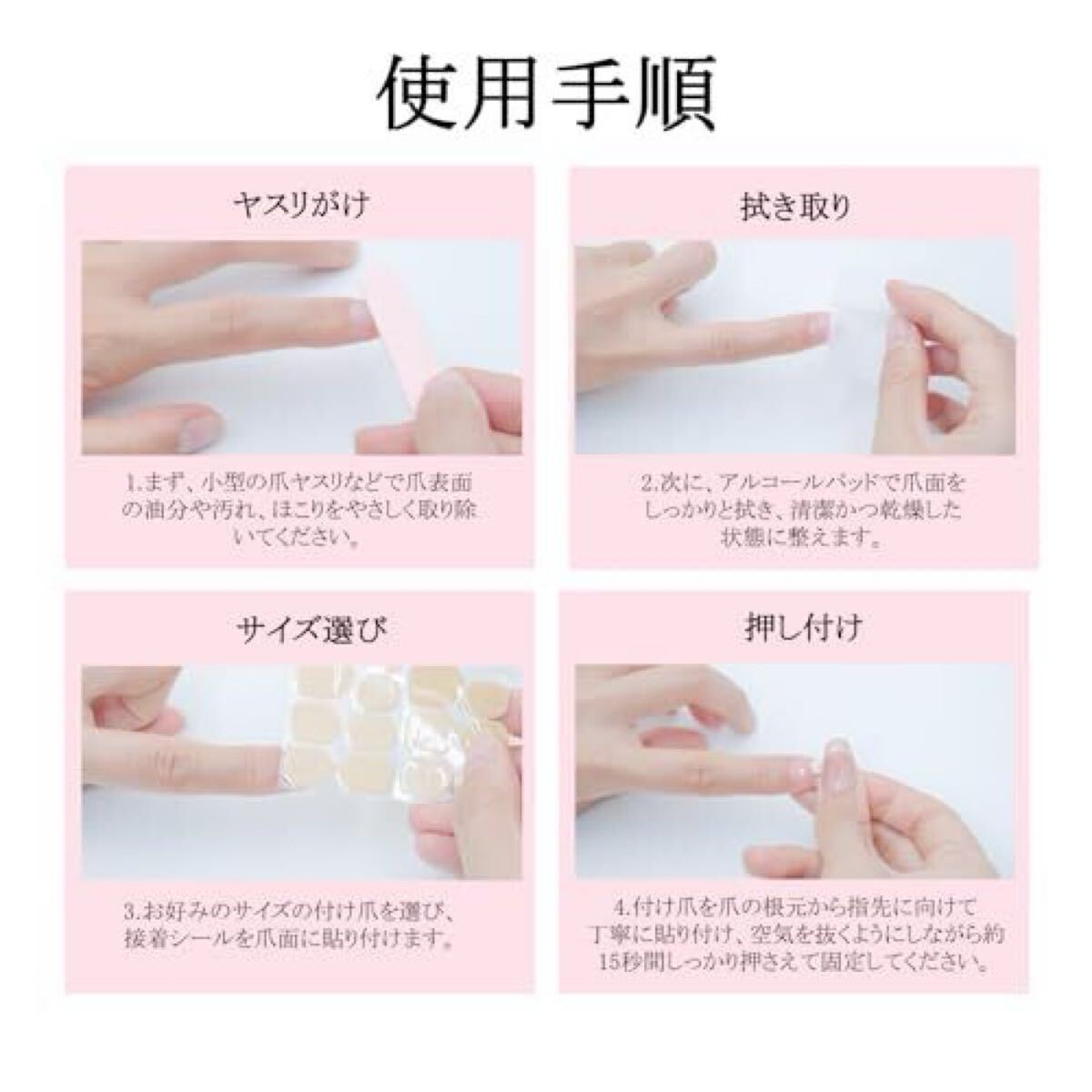 使用手順

ヤスリがけ

1.まず、小型の爪ヤスリなどで爪表面の油分や汚れ、ほこりをやさしく取り除いてください。

拭き取り

2.次に、アルコールパッドで爪面をしっかりと拭き、清潔かつ乾燥した状態に整えます。

サイズ選び

3.お好みのサイズの付け爪を選び、接着シールを爪面に貼り付けます。

押し付け

4.付け爪を爪の根元から指先に向けて丁寧に貼り付け、空気を抜くようにしながら約15秒間しっかり押さえて固定してください。