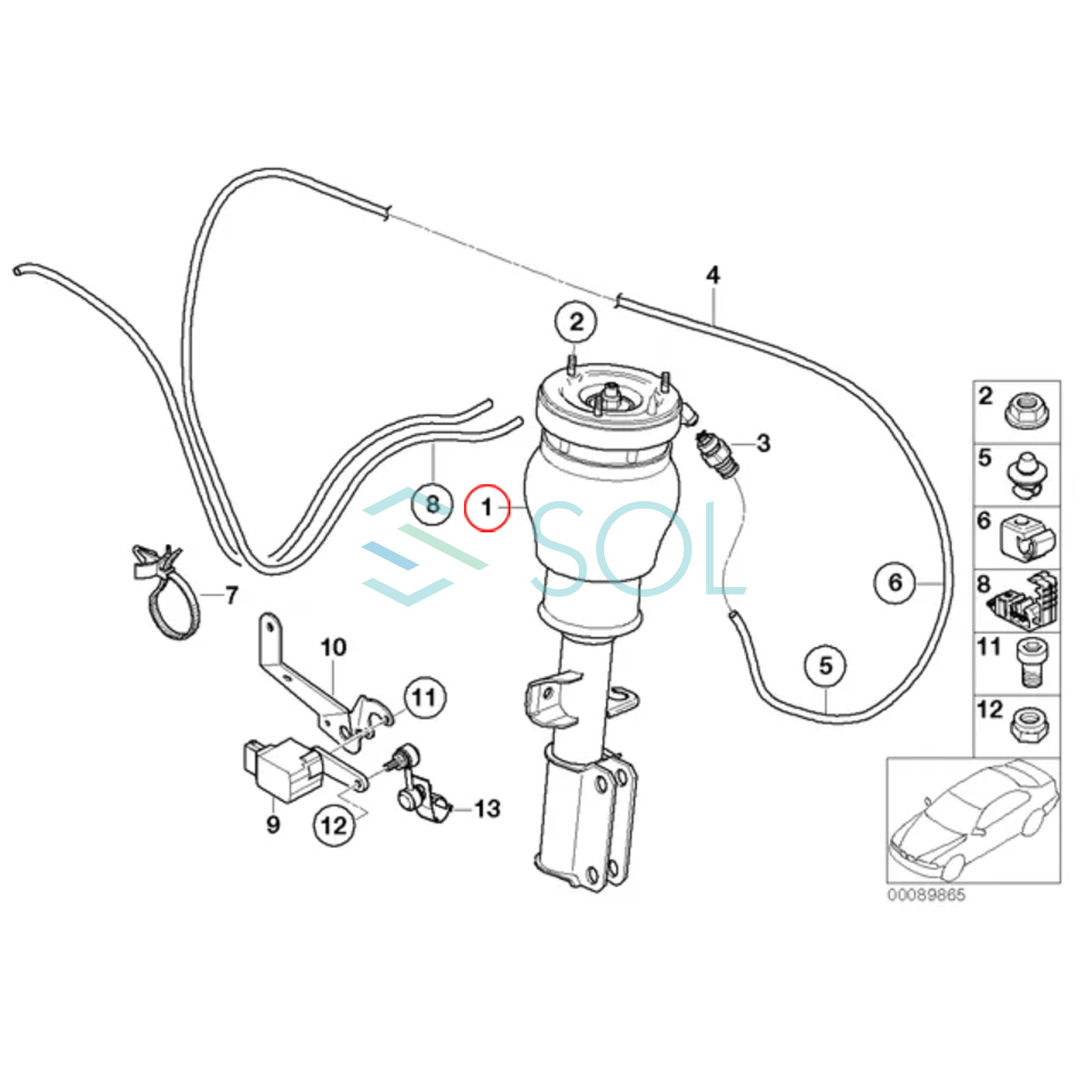 4
2
3
8
1
SOL
7
6
10
11
5
9
12
13
2
5
6
8
11
12
00089865