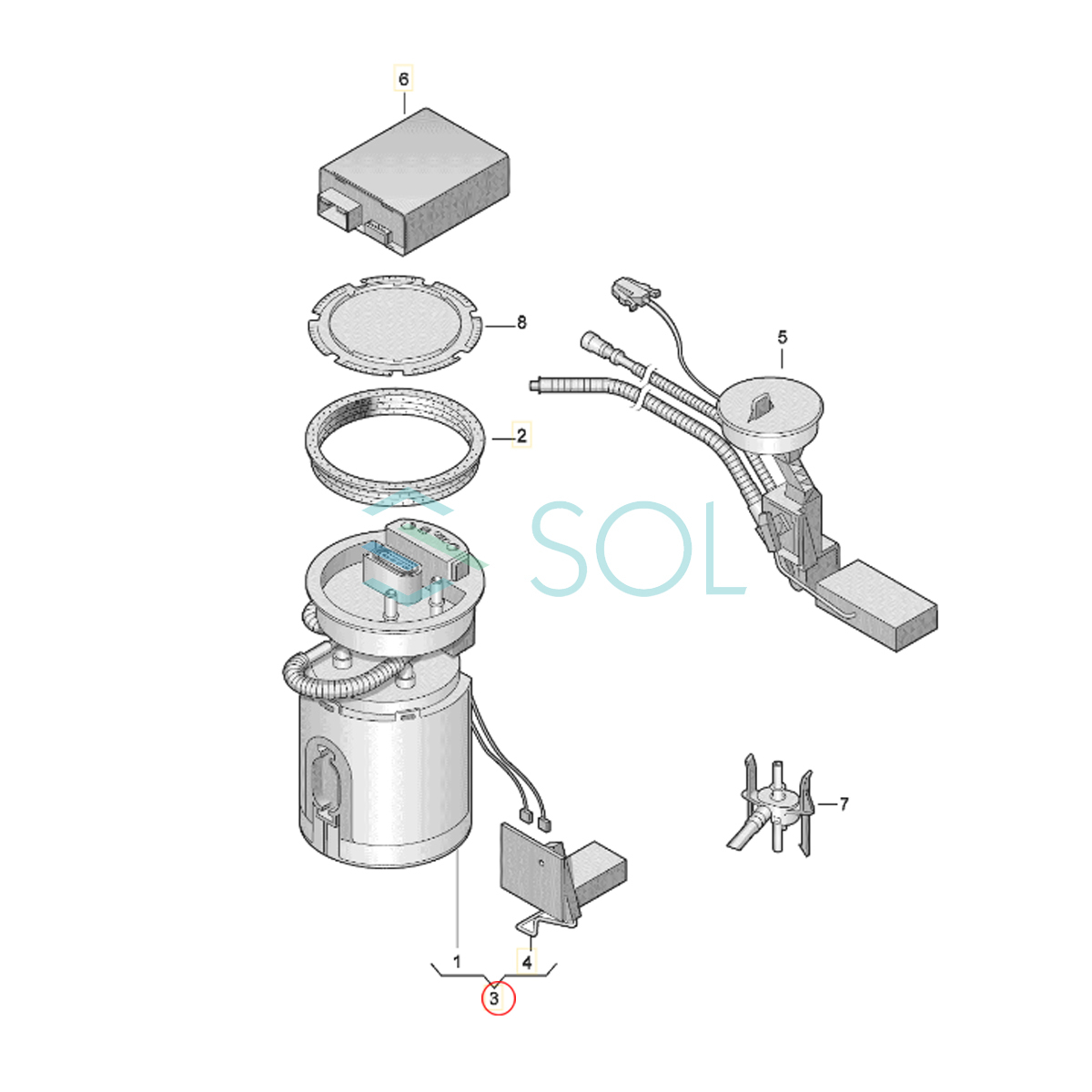 6
8
5
2
SOL
7
1
4
3