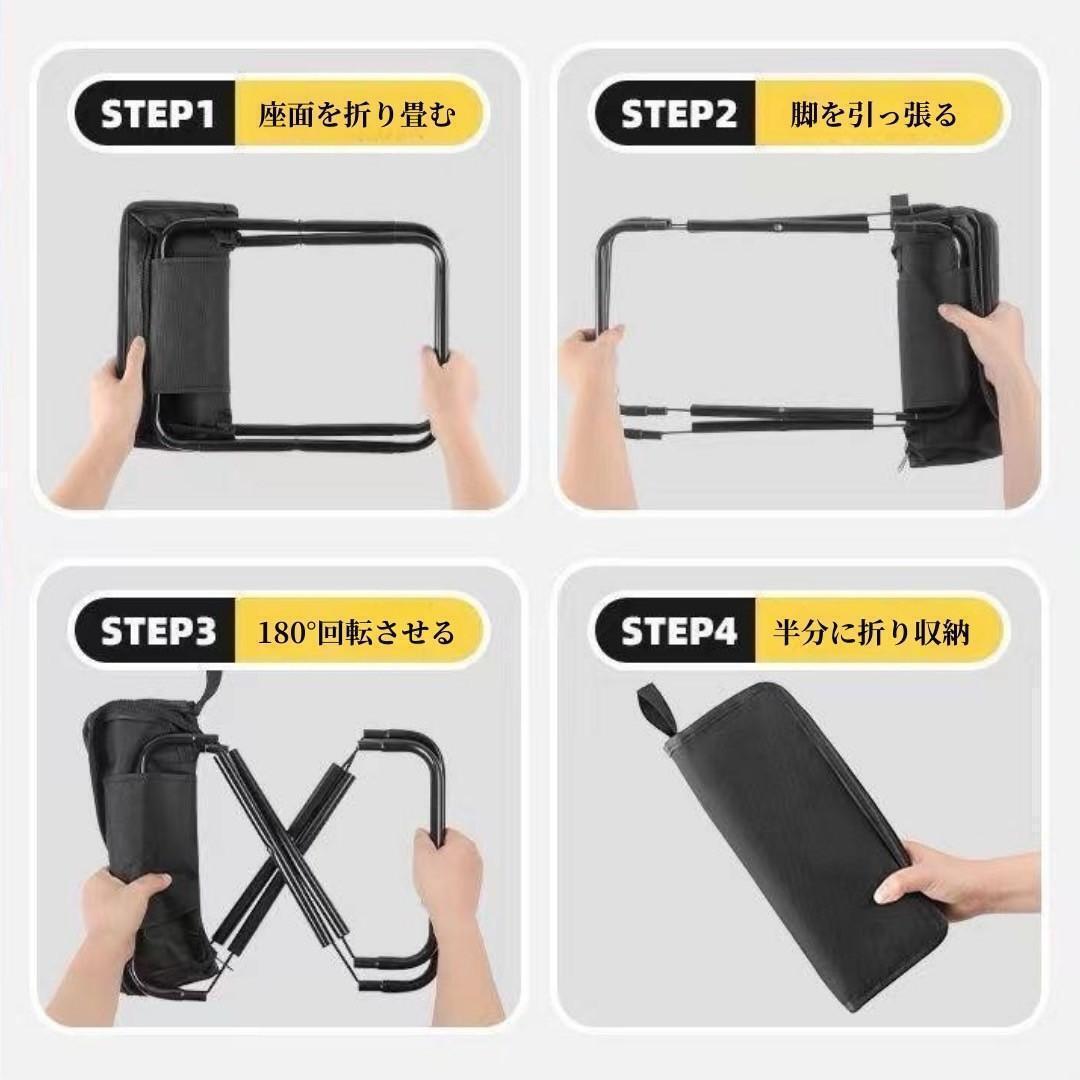 STEP1 座面を折り畳む

STEP2 脚を引っ張る

STEP3 180°回転させる

STEP4 半分に折り収納