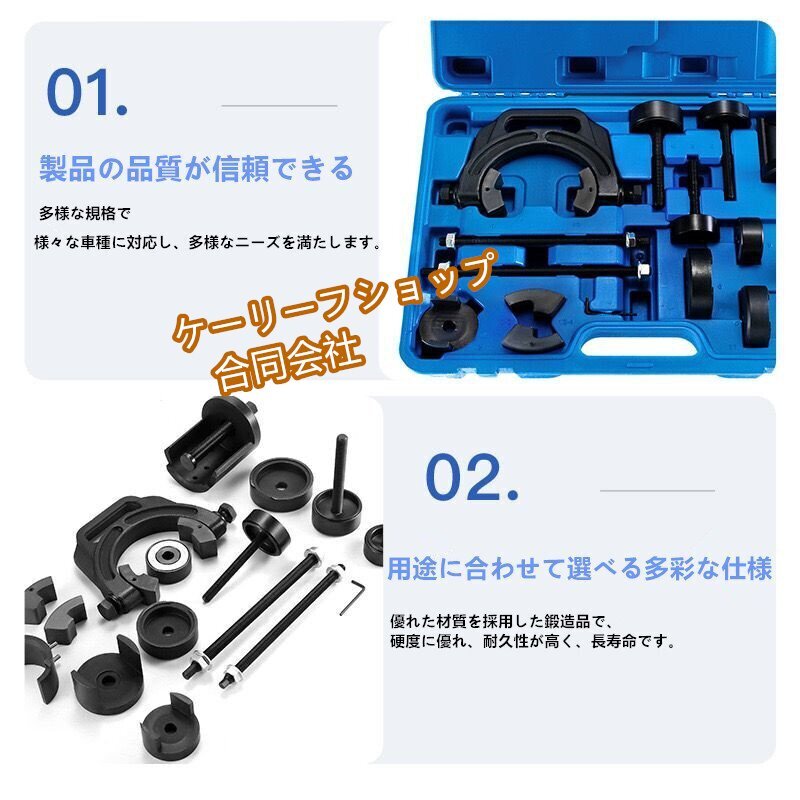 01.

製品の品質が信頼できる

多様な規格で
様々な車種に対応し、多様なニーズを満たします。

ケーリーフショップ
合同会社

02.

用途に合わせて選べる多彩な仕様

優れた材質を採用した鍛造品で、
硬度に優れ、耐久性が高く、長寿命です。