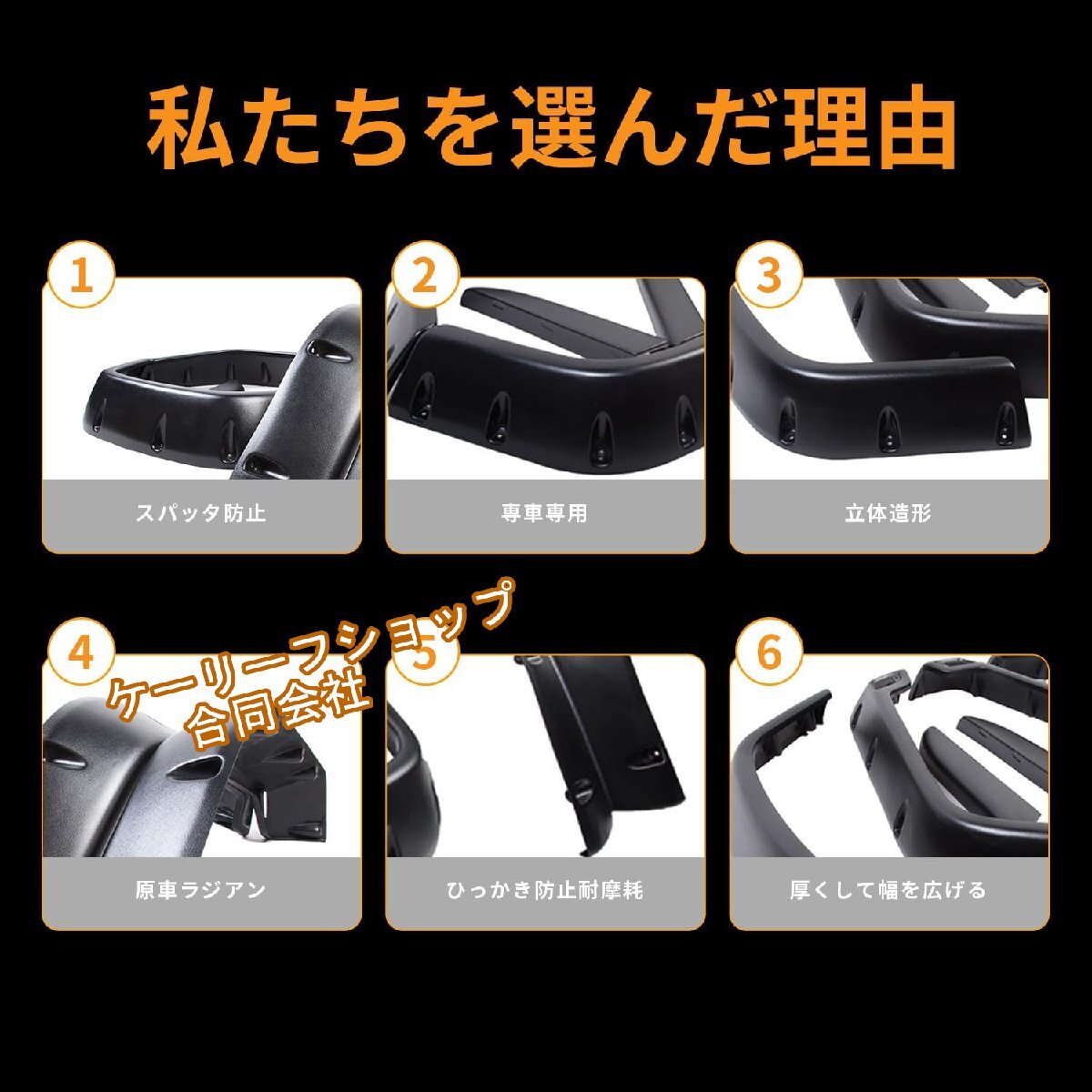 私たちを選んだ理由

1
スパッタ防止

2
専車専用

3
立体造形

4
原車ラジアン

ケーリーフショップ
合同会社

5
ひっかき防止耐摩耗

6
厚くして幅を広げる