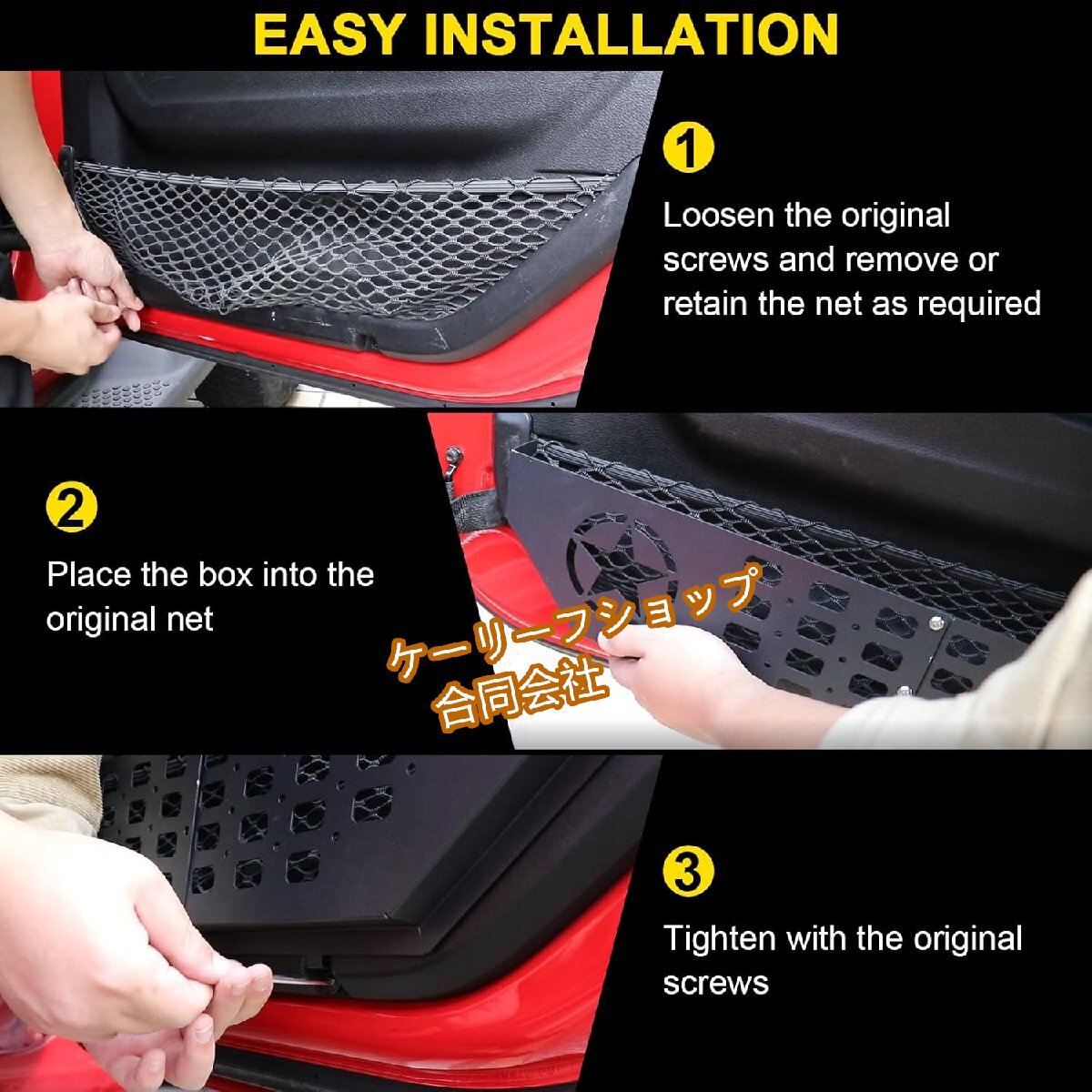 EASY INSTALLATION

1

Loosen the original screws and remove or retain the net as required

2

Place the box into the original net

ケーリーフショップ
合同会社

3

Tighten with the original screws