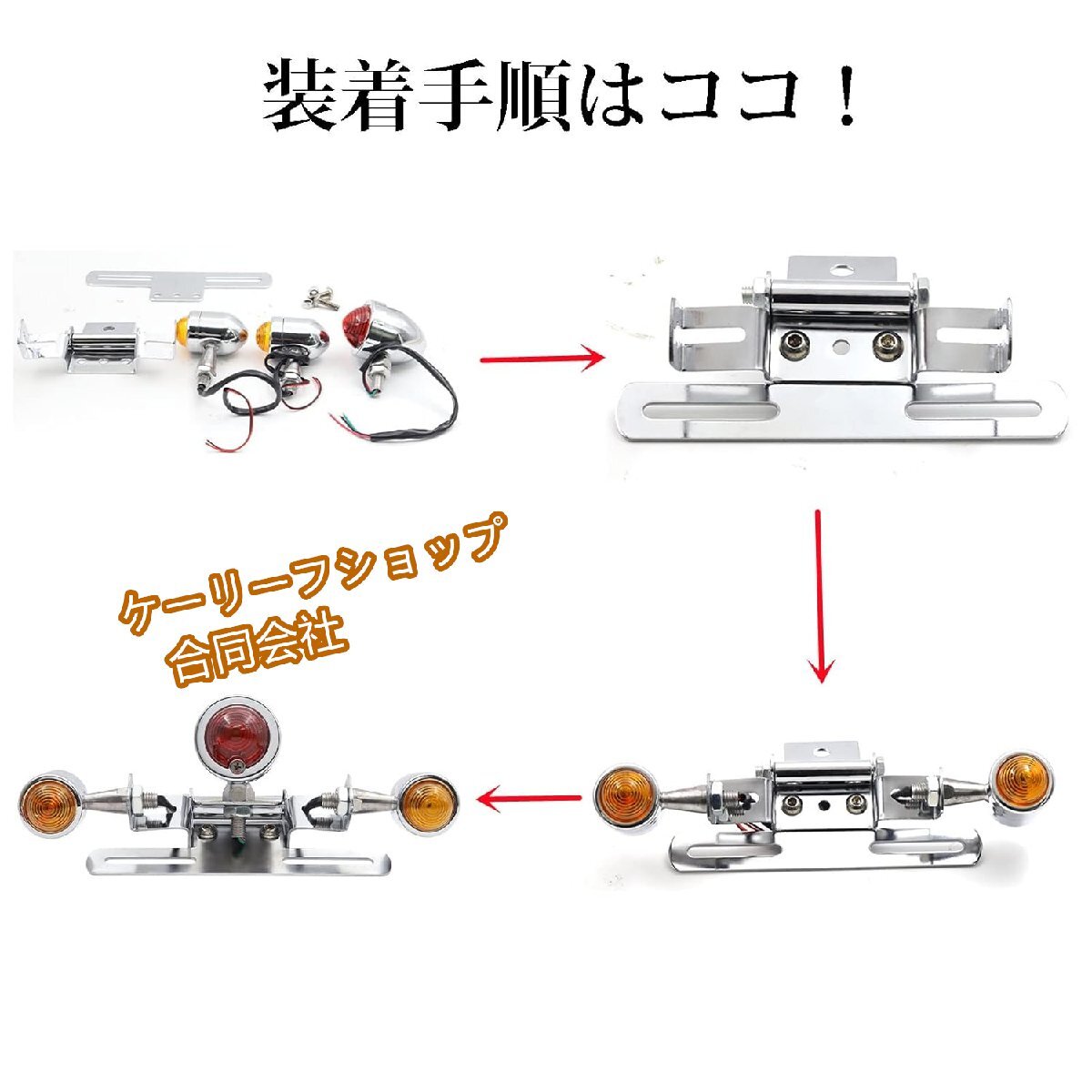 装着手順はココ！

ケーリーフショップ
合同会社