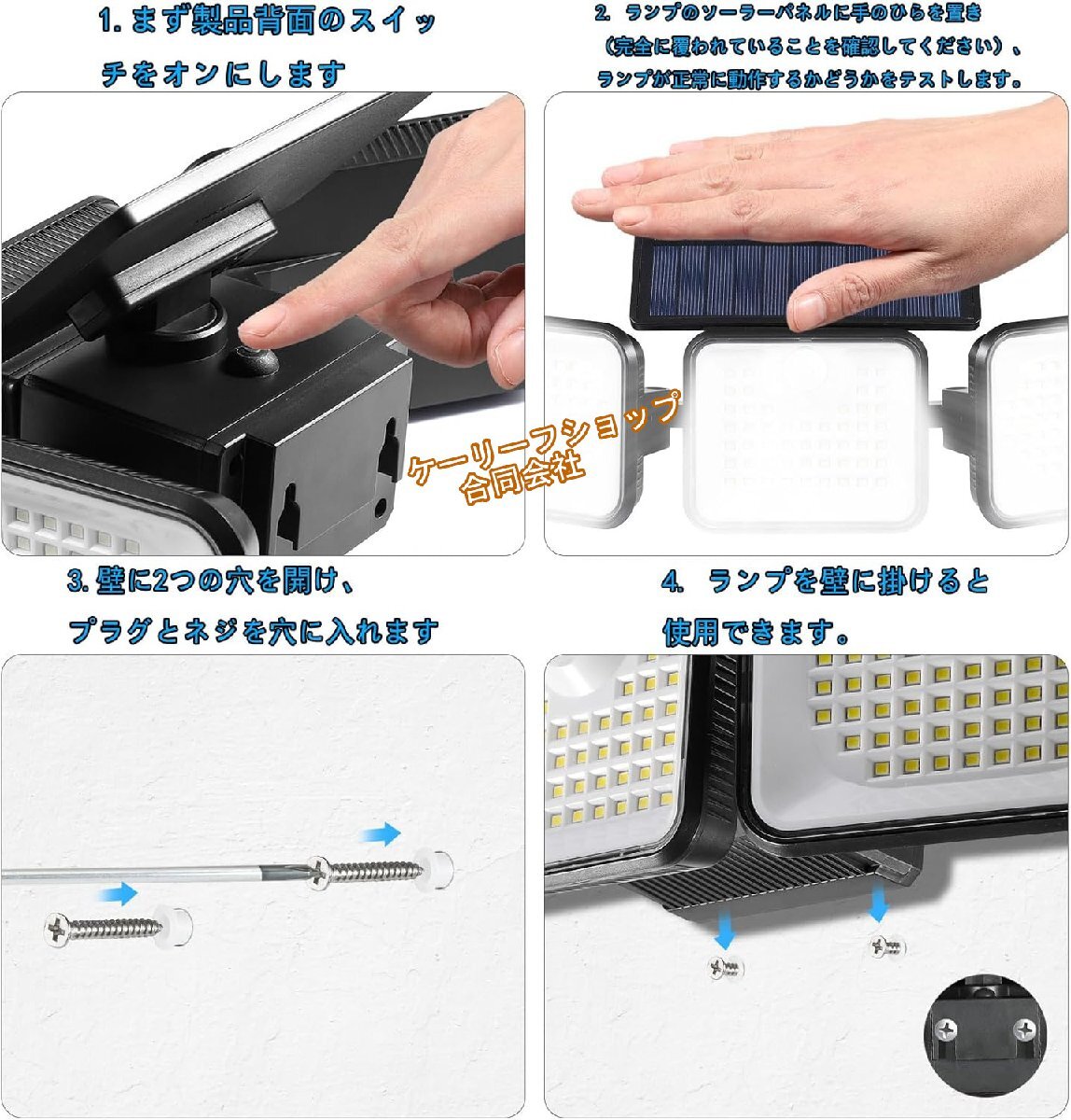 1. まず製品背面のスイッチをオンにします

2. ランプのソーラーパネルに手のひらを置き（完全に覆われていることを確認してください）、ランプが正常に動作するかどうかをテストします。

ケーリーフショップ
合同会社

3. 壁に2つの穴を開け、プラグとネジを穴に入れます

4. ランプを壁に掛けると使用できます。