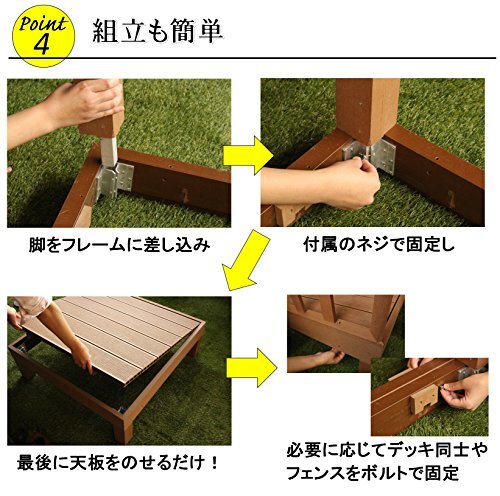 Point 4 組立も簡単

脚をフレームに差し込み

付属のネジで固定し

最後に天板をのせるだけ！

必要に応じてデッキ同士やフェンスをボルトで固定